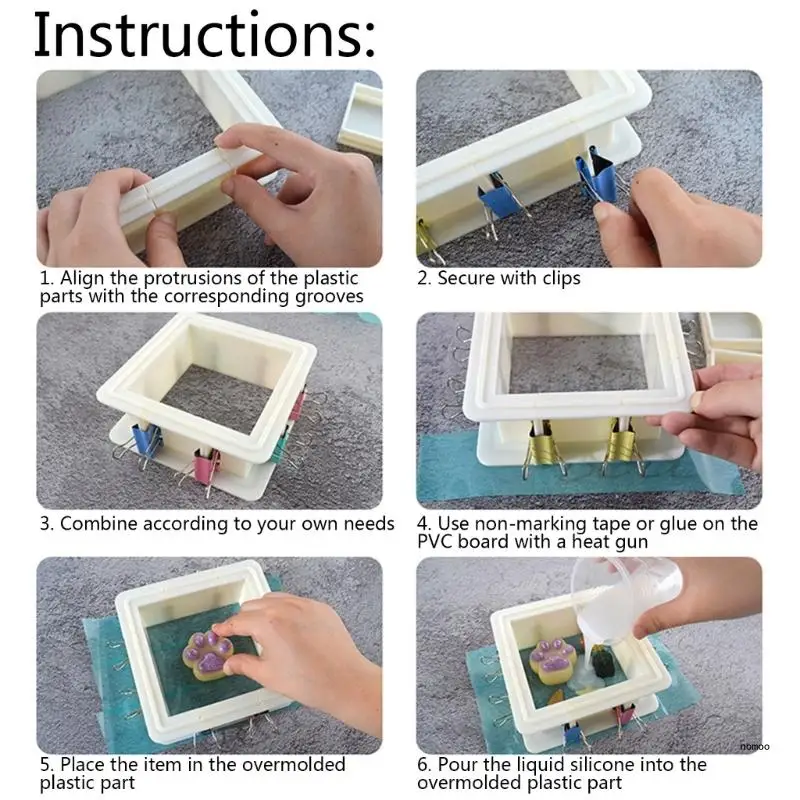 Instructions:

1. Align the protrusions of the plastic parts with the corresponding grooves

2. Secure with clips

3. Combine according to your own needs

4. Use non-marking tape or glue on the PVC board with a heat gun

5. Place the item in the overmolded plastic part

6. Pour the liquid silicone into the overmolded plastic part

nomoo