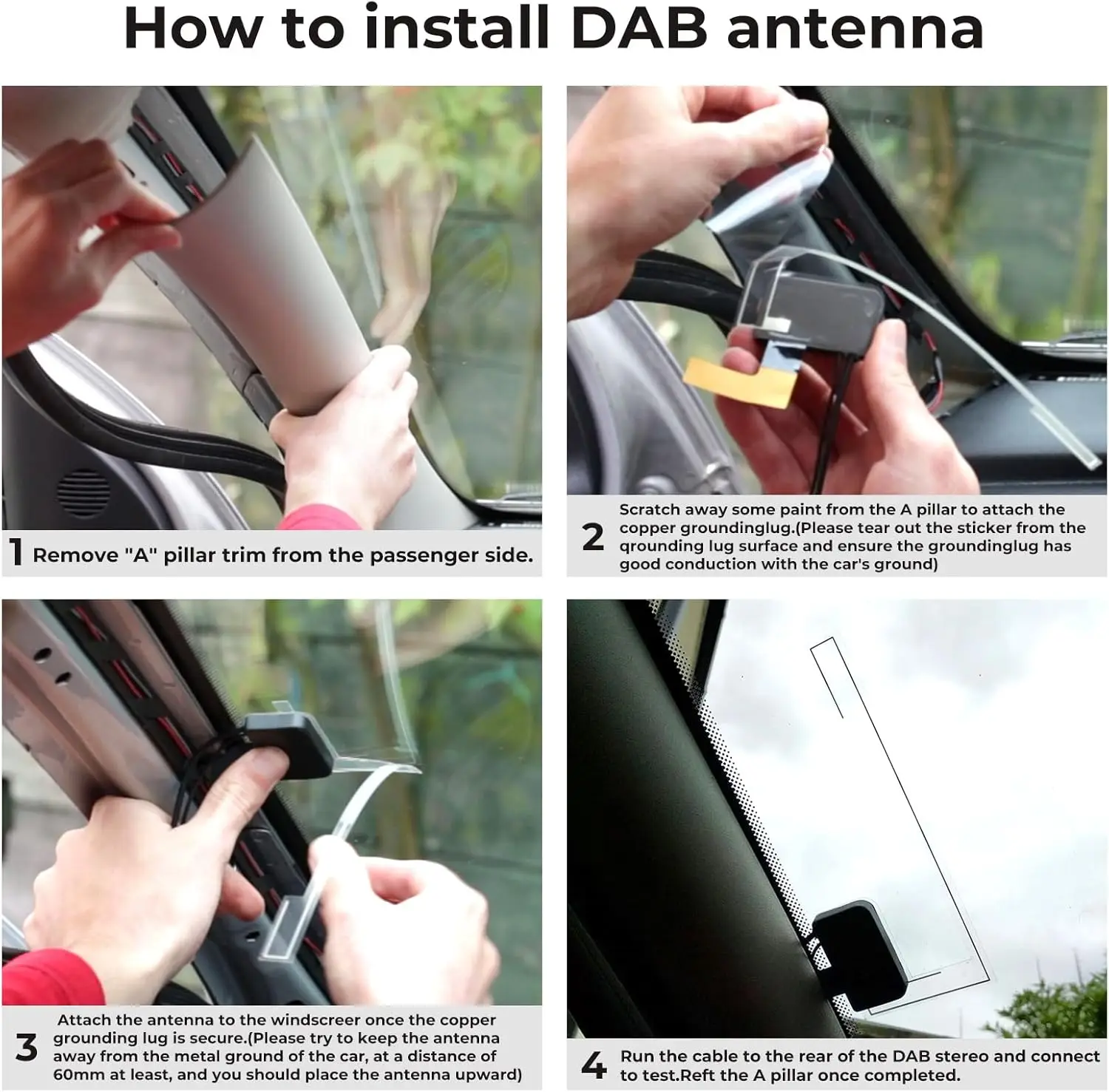 How to install DAB antenna

1 Remove "A" pillar trim from the passenger side.

2 Scratch away some paint from the A pillar to attach the copper groundinglug.(Please tear out the sticker from the qrounding lug surface and ensure the groundinglug has good conduction with the car's ground)

3 Attach the antenna to the windscreer once the copper grounding lug is secure.(Please try to keep the antenna away from the metal ground of the car, at a distance of 60mm at least, and you should place the antenna upward)

4 Run the cable to the rear of the DAB stereo and connect to test.Reft the A pillar once completed.