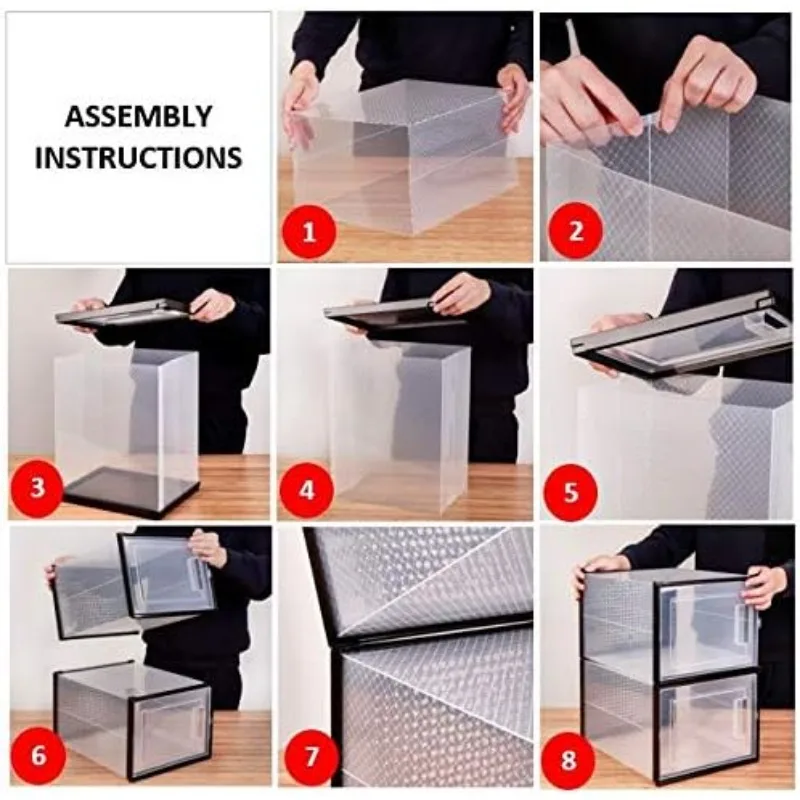 ASSEMBLY INSTRUCTIONS

1

2

3

4

5

6

7

8