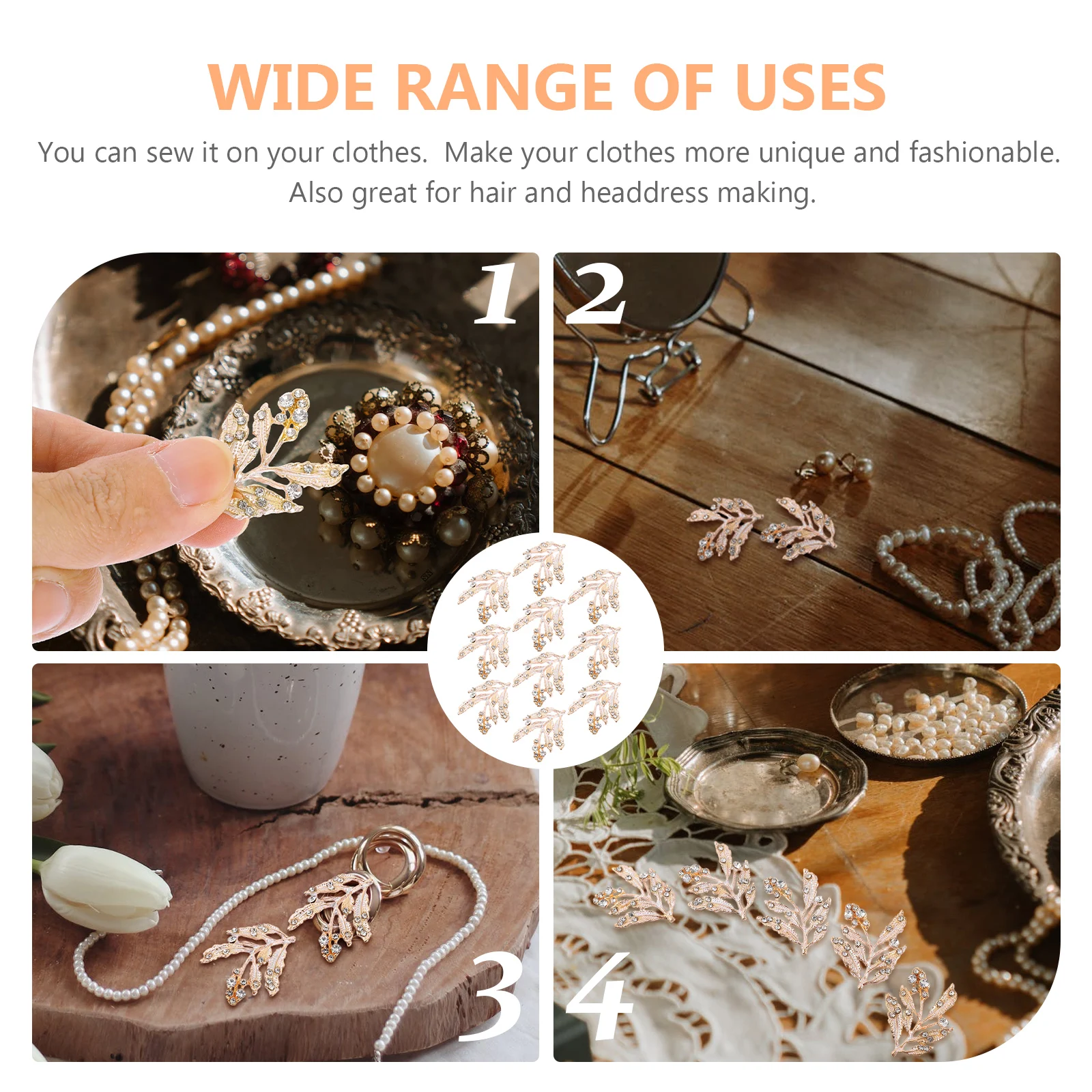 WIDE RANGE OF USES

You can sew it on your clothes.  Make your clothes more unique and fashionable. Also great for hair and headdress making.

1

2

3

4