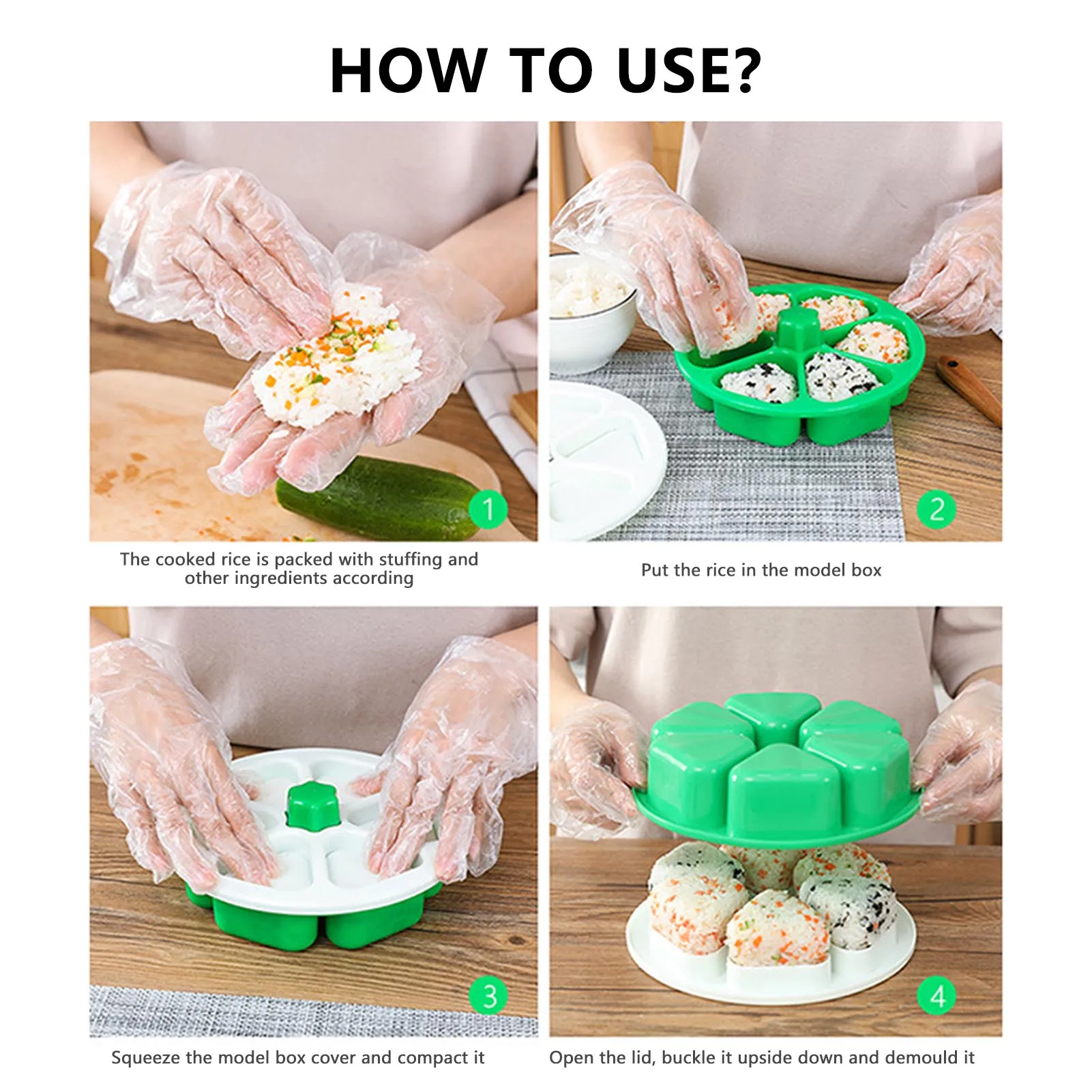 HOW TO USE?

1

The cooked rice is packed with stuffing and other ingredients according

2

Put the rice in the model box

3

Squeeze the model box cover and compact it

4

Open the lid, buckle it upside down and demould it