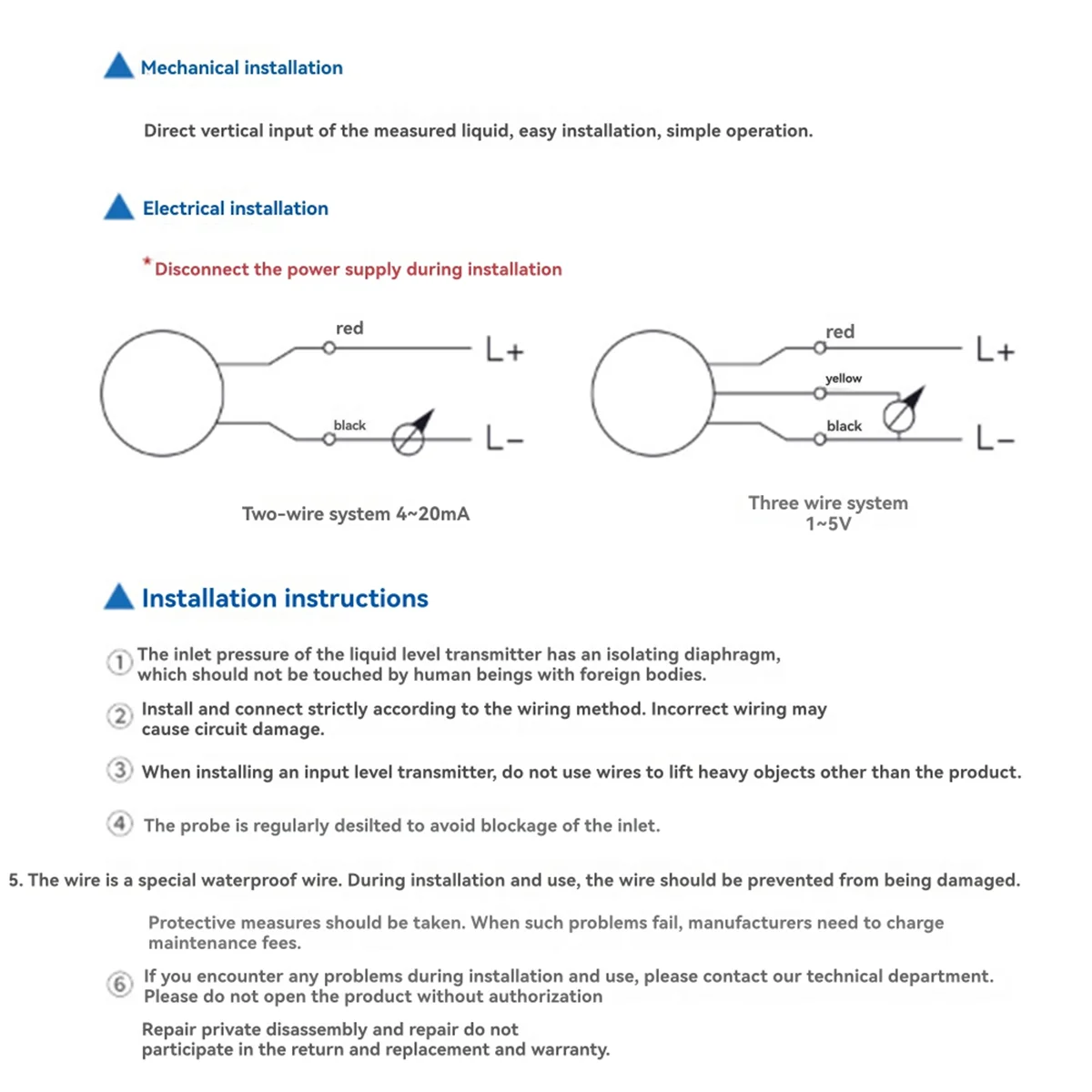 Mechanical installation

Direct vertical input of the measured liquid, easy installation, simple operation.

Electrical installation

*Disconnect the power supply during installation

red

L+

black

L-

Two-wire system 4~20mA

red

L+

yellow

black

L-

Three wire system 1~5V

Installation instructions

① The inlet pressure of the liquid level transmitter has an isolating diaphragm, which should not be touched by human beings with foreign bodies.

② Install and connect strictly according to the wiring method. Incorrect wiring may cause circuit damage.

③ When installing an input level transmitter, do not use wires to lift heavy objects other than the product.

④ The probe is regularly desilted to avoid blockage of the inlet.

5. The wire is a special waterproof wire. During installation and use, the wire should be prevented from being damaged.

Protective measures should be taken. When such problems fail, manufacturers need to charge maintenance fees.

⑥ If you encounter any problems during installation and use, please contact our technical department. Please do not open the product without authorization

Repair private disassembly and repair do not participate in the return and replacement and warranty.