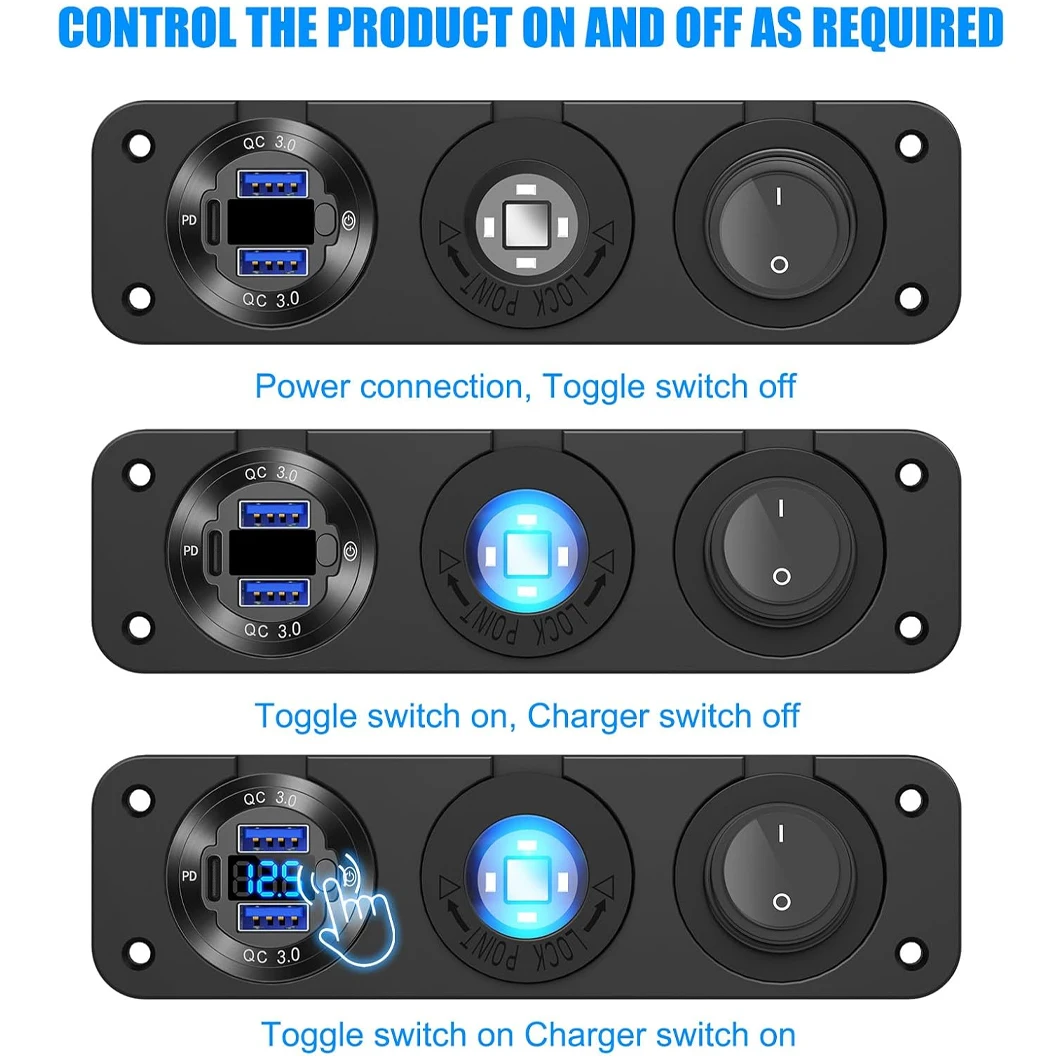 CONTROL THE PRODUCT ON AND OFF AS REQUIRED

QC 3.0
PD
QC 3.0
LOCK POINT
I
O

Power connection, Toggle switch off

QC 3.0
PD
QC 3.0
LOCK POINT
I
O

Toggle switch on, Charger switch off

QC 3.0
PD
12.5
QC 3.0
LOCK POINT
I
O

Toggle switch on Charger switch on