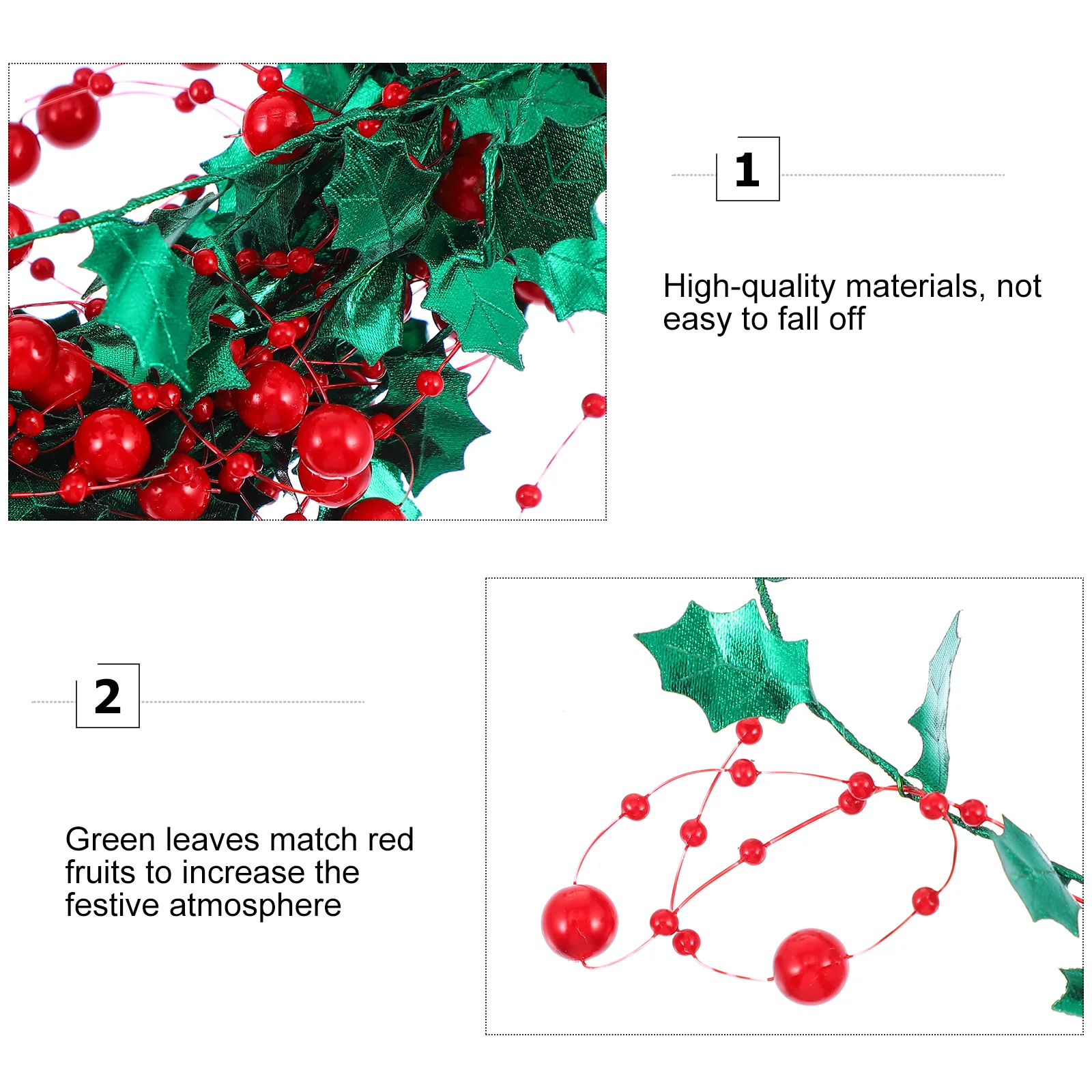 1

High-quality materials, not easy to fall off

2

Green leaves match red fruits to increase the festive atmosphere