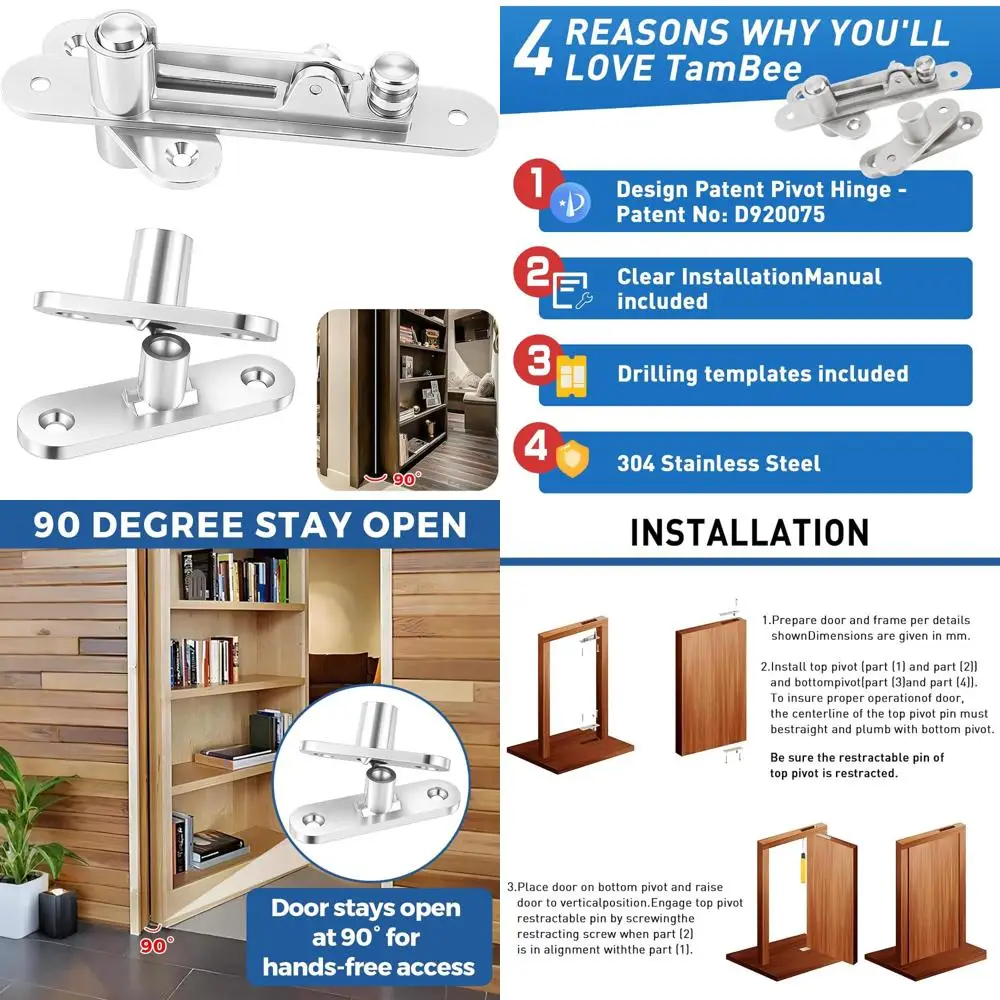 90°

4 REASONS WHY YOU'LL LOVE TamBee

1 Design Patent Pivot Hinge - Patent No: D920075

2 Clear InstallationManual included

3 Drilling templates included

4 304 Stainless Steel

90 DEGREE STAY OPEN

90°

Door stays open at 90° for hands-free access

INSTALLATION

1.Prepare door and frame per details shownDimensions are given in mm.

2.Install top pivot (part (1) and part (2)) and bottompivot(part (3)and part (4)). To insure proper operationof door, the centerline of the top pivot pin must bestraight and plumb with bottom pivot.

Be sure the restractable pin of top pivot is restracted.

3.Place door on bottom pivot and raise door to verticalposition.Engage top pivot restractable pin by screwingthe restracting screw when part (2) is in alignment withthe part (1).