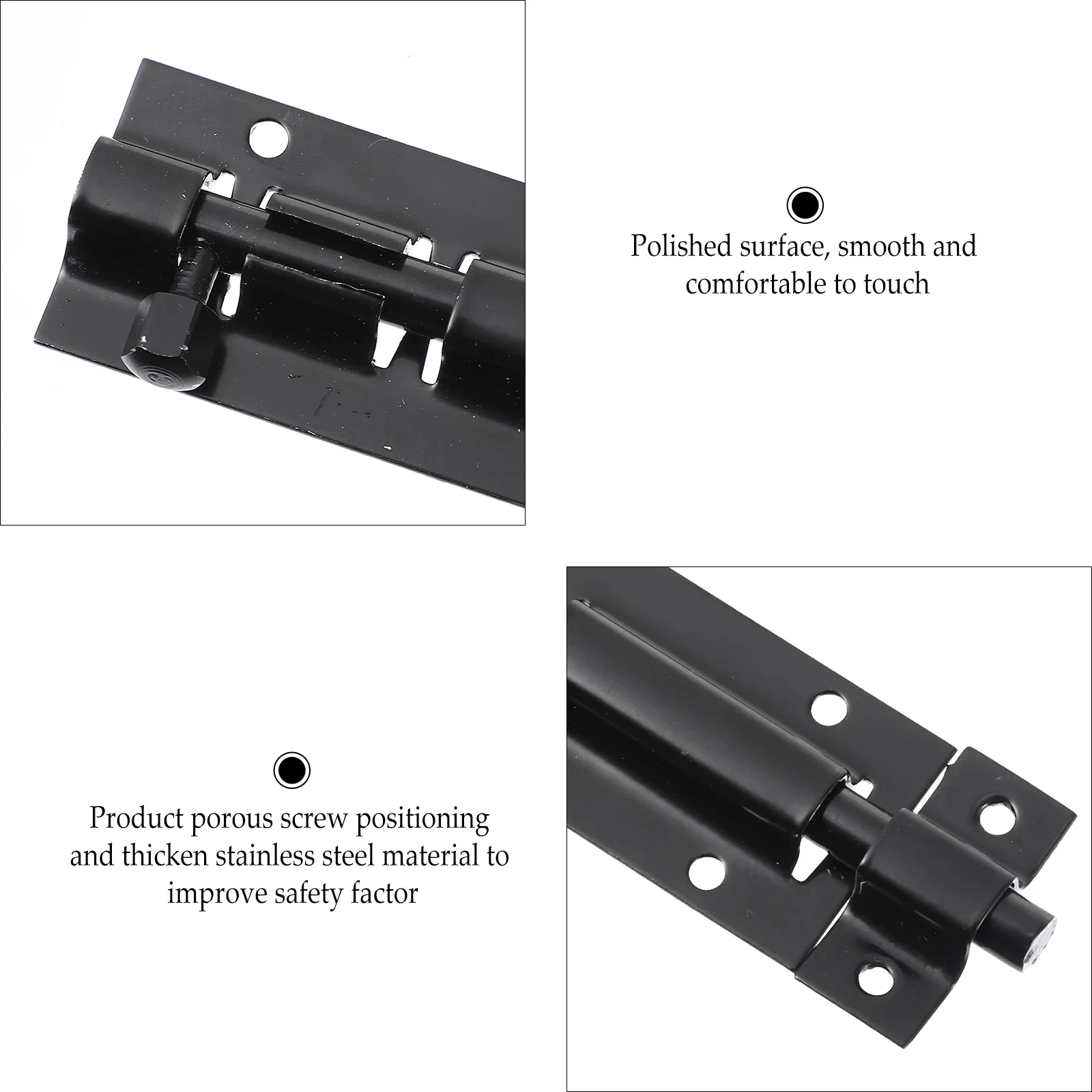 Polished surface, smooth and comfortable to touch

Product porous screw positioning and thicken stainless steel material to improve safety factor