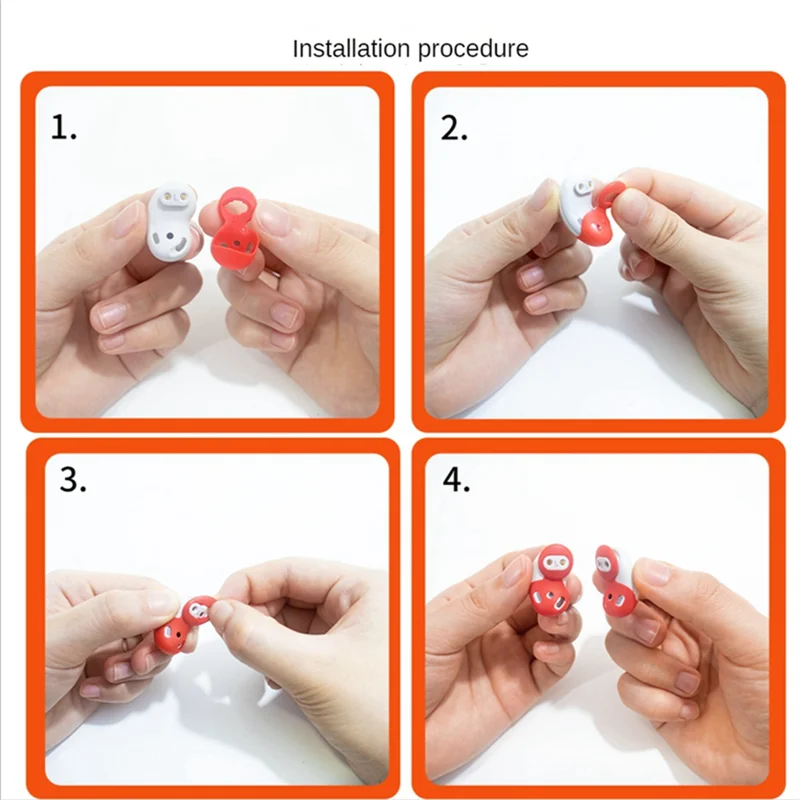 Installation procedure

1.

2.

3.

4.