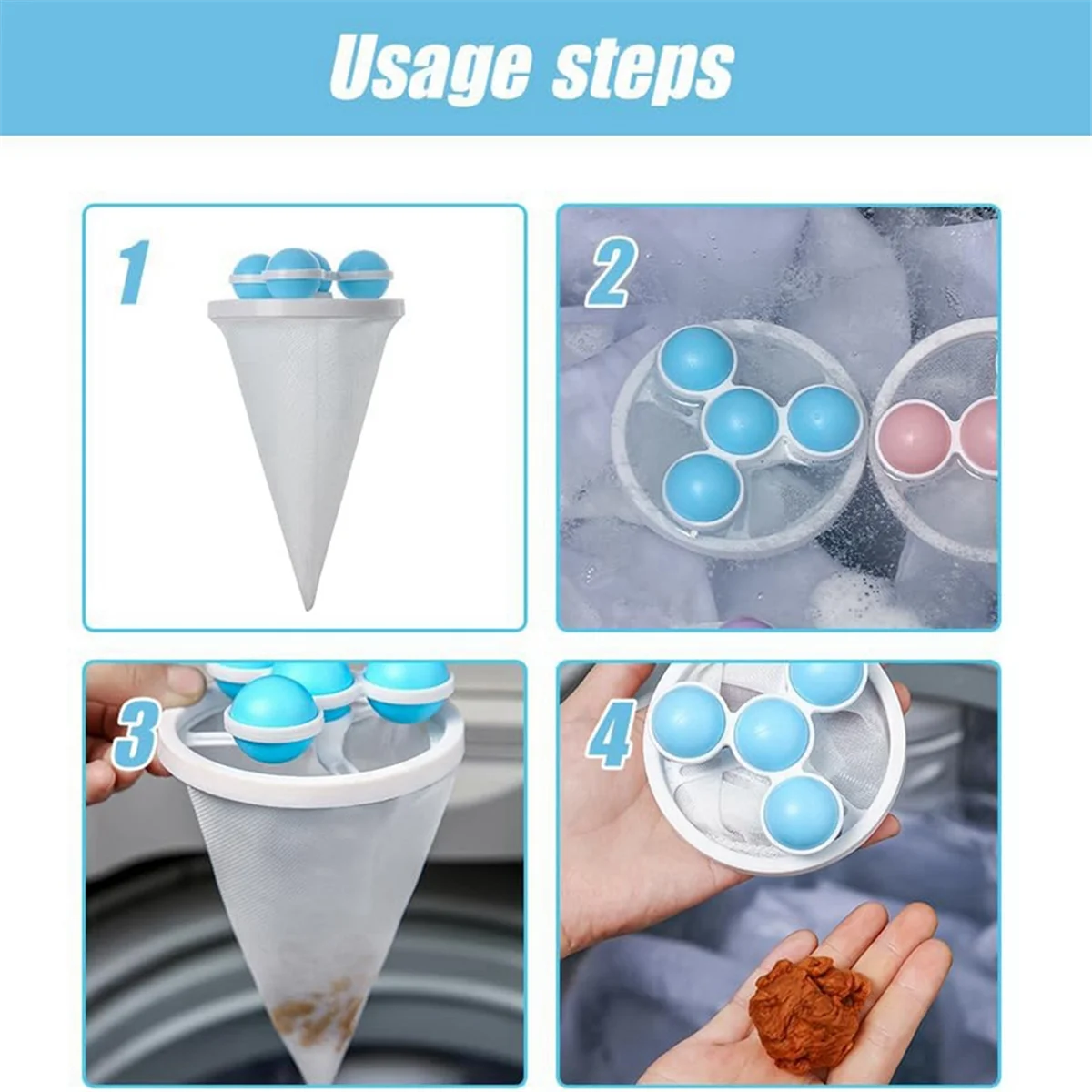 Usage steps

1

2

3

4