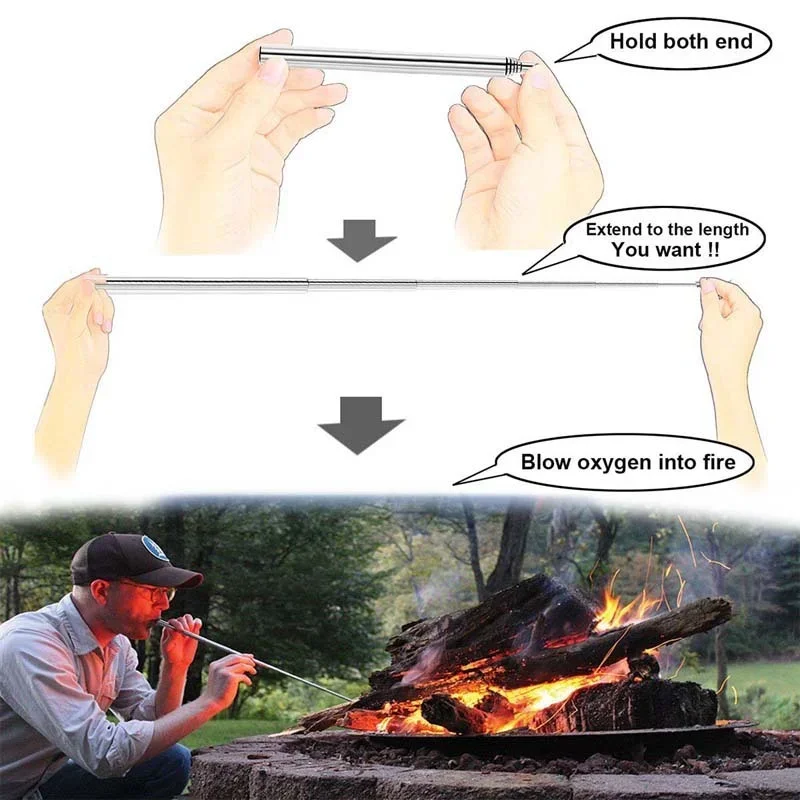 Hold both end

Extend to the length
You want !!

Blow oxygen into fire