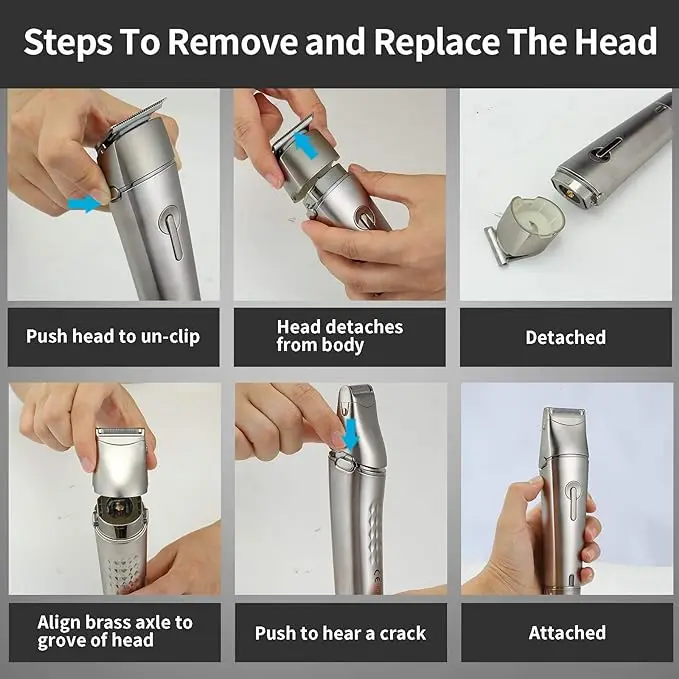 Steps To Remove and Replace The Head

Push head to un-clip

Head detaches from body

Detached

Align brass axle to grove of head

Push to hear a crack

Attached