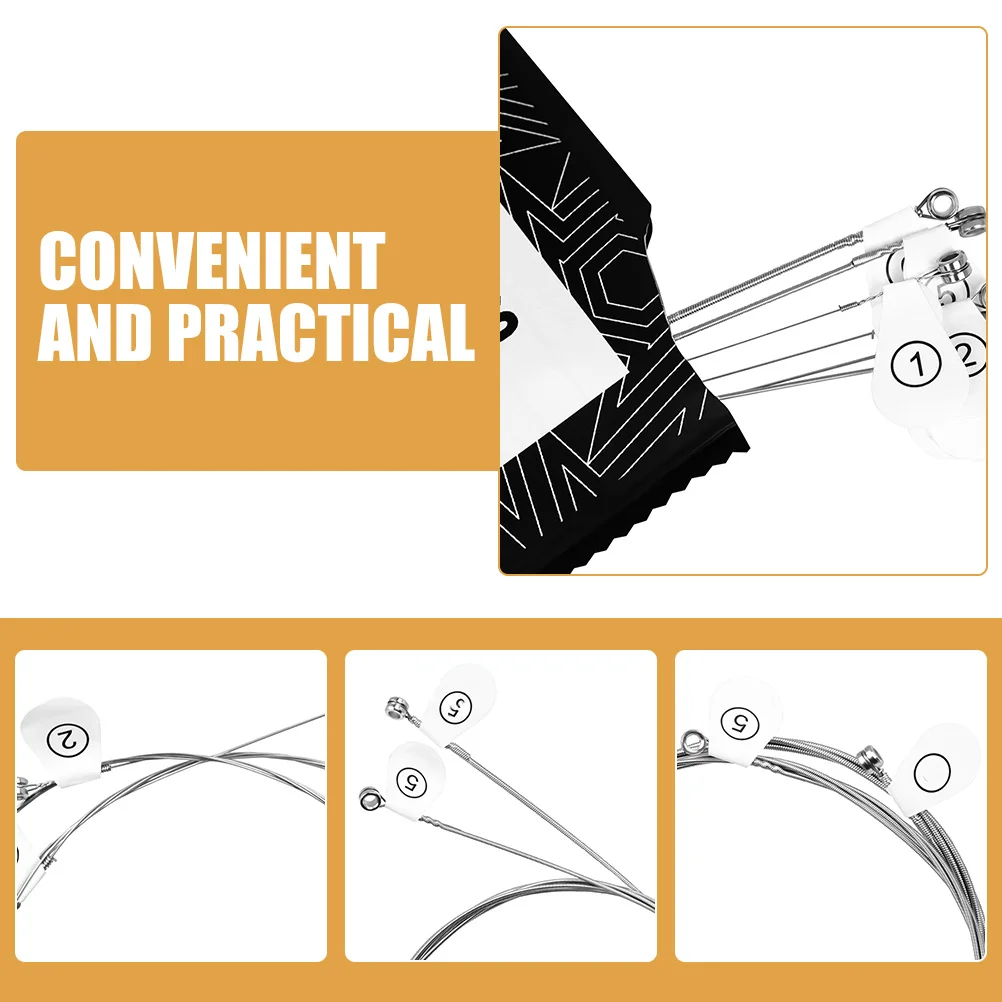 CONVENIENT AND PRACTICAL

1 2

2

5

5

5