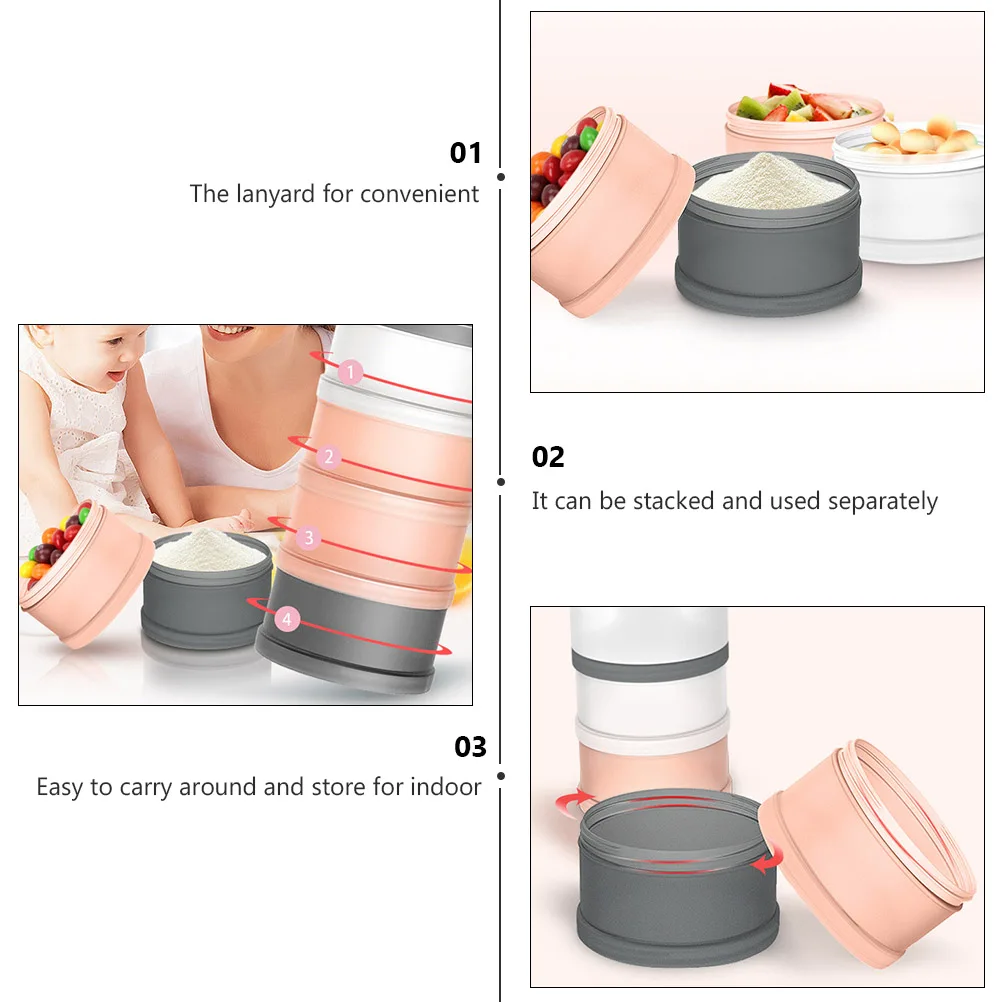 01
The lanyard for convenient

1
2
3
4

02
It can be stacked and used separately

03
Easy to carry around and store for indoor