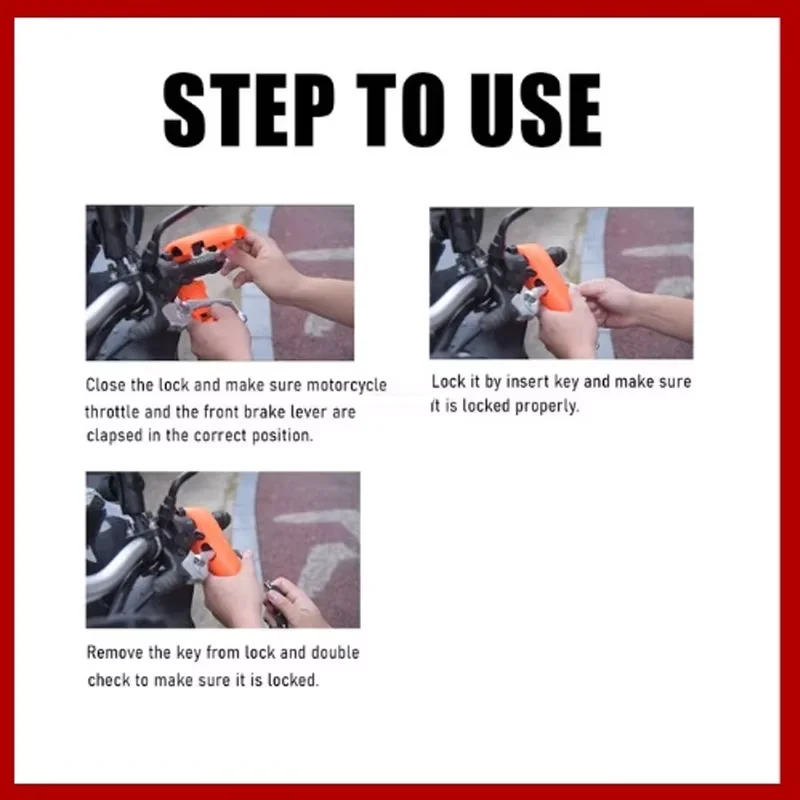 STEP TO USE

Close the lock and make sure motorcycle throttle and the front brake lever are clapsed in the correct position.

Lock it by insert key and make sure it is locked properly.

Remove the key from lock and double check to make sure it is locked.