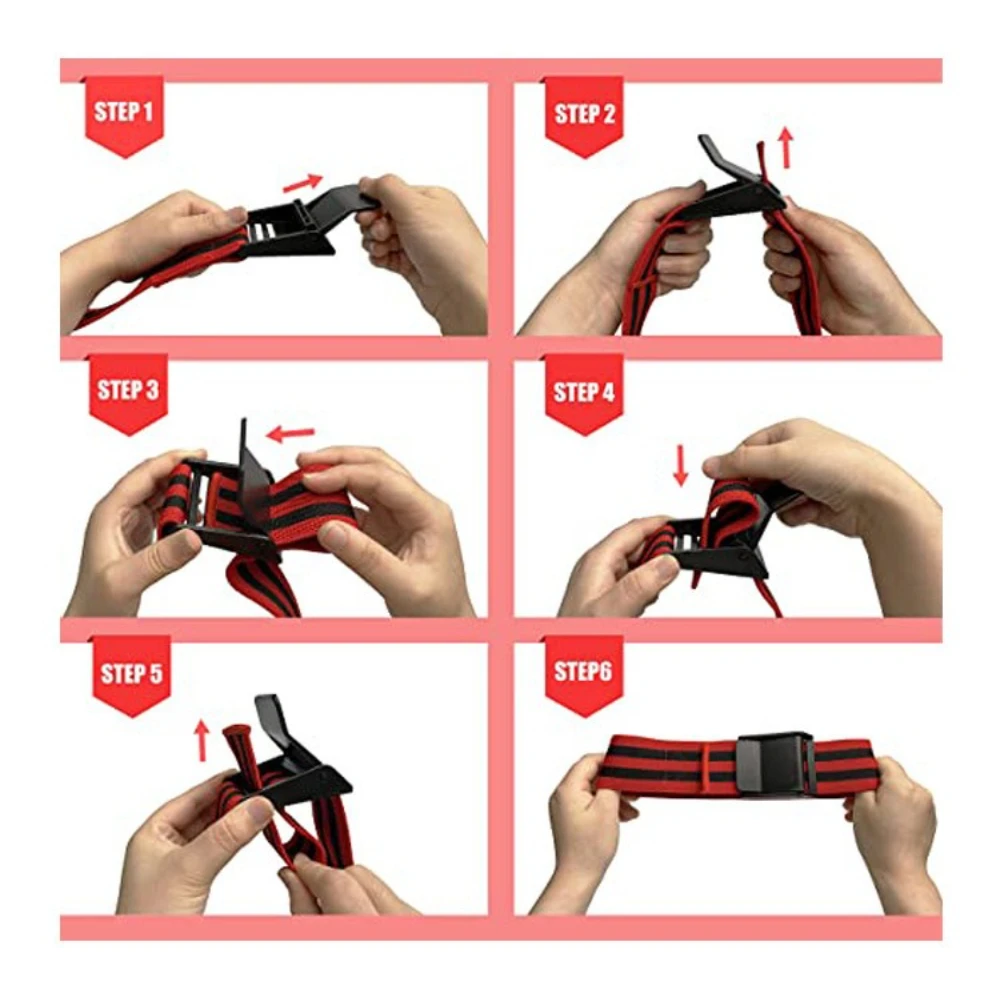 STEP 1

STEP 2

STEP 3

STEP 4

STEP 5

STEP6