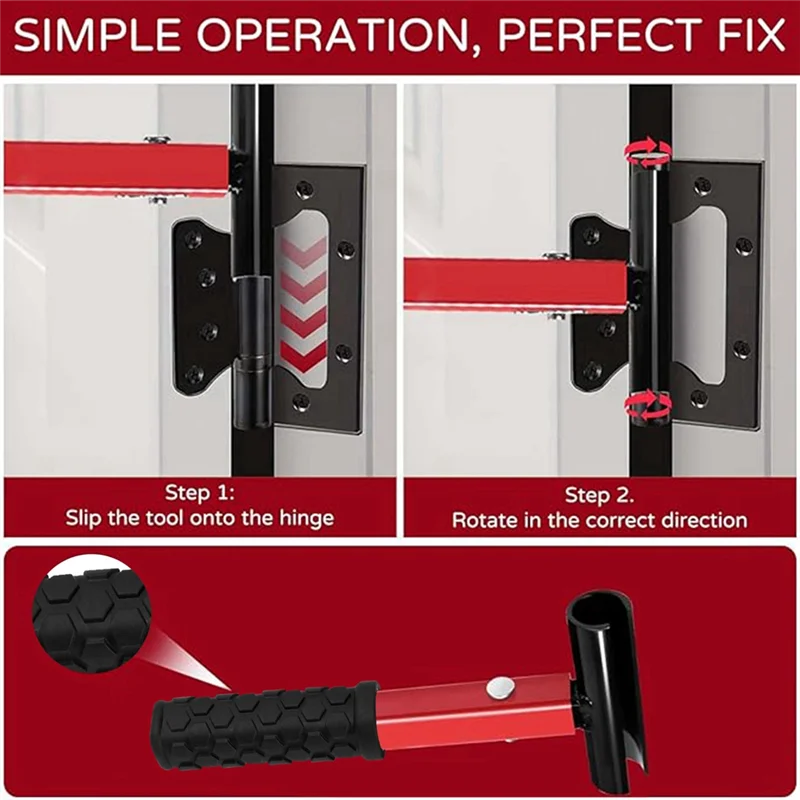 SIMPLE OPERATION, PERFECT FIX

Step 1:
Slip the tool onto the hinge

Step 2.
Rotate in the correct direction