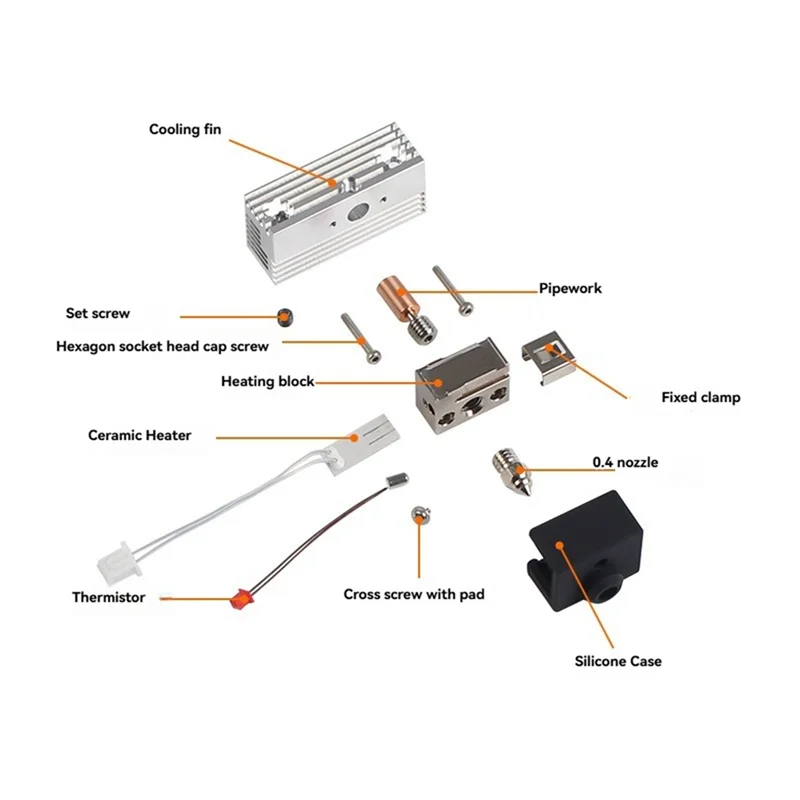 Cooling fin

Pipework

Set screw

Hexagon socket head cap screw

Heating block

Fixed clamp

Ceramic Heater

0.4 nozzle

Thermistor

Cross screw with pad

Silicone Case