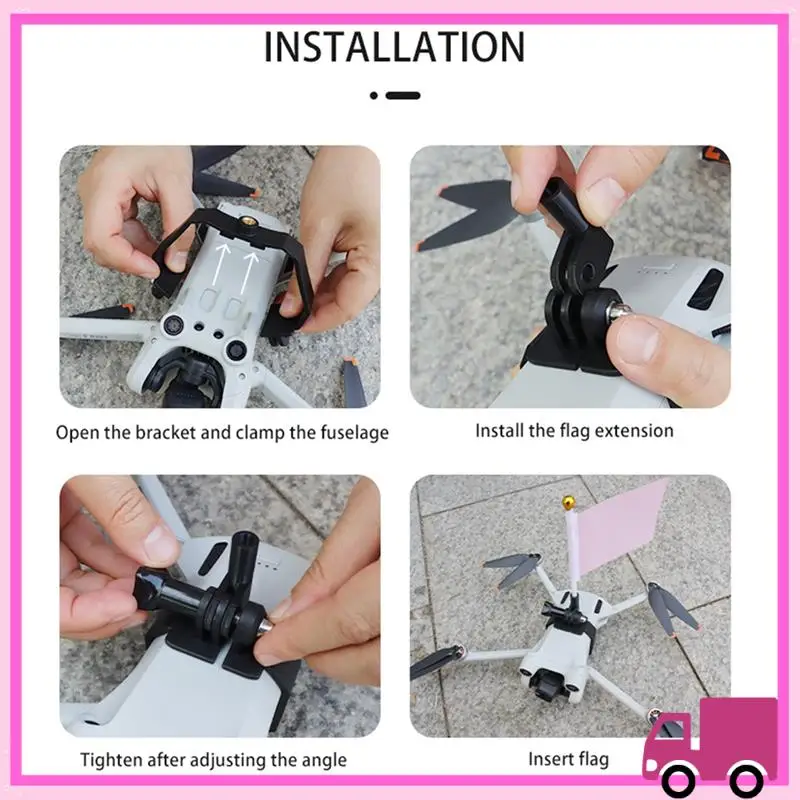 INSTALLATION

Open the bracket and clamp the fuselage

Install the flag extension

Tighten after adjusting the angle

Insert flag