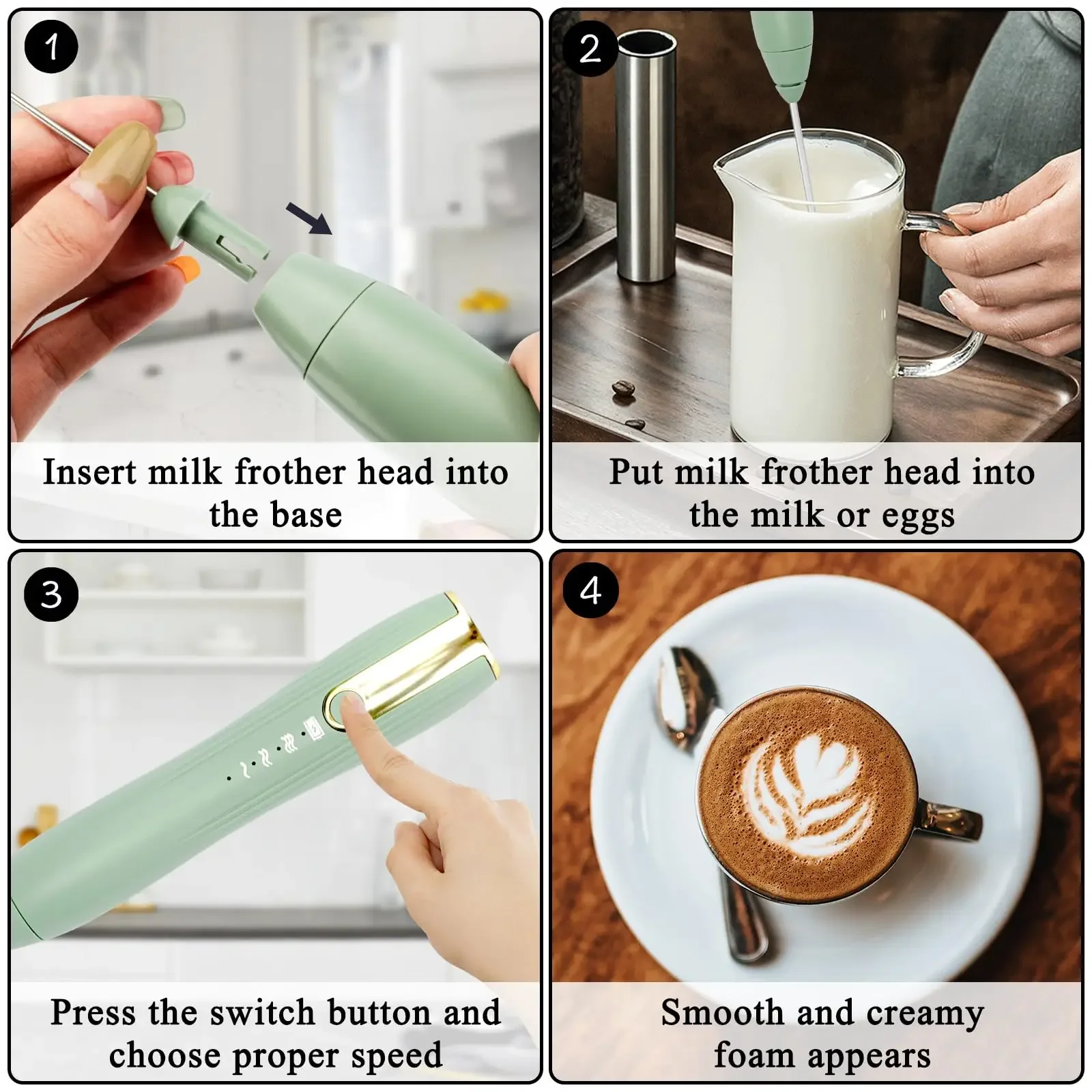 1
Insert milk frother head into the base

2
Put milk frother head into the milk or eggs

3
Press the switch button and choose proper speed

4
Smooth and creamy foam appears