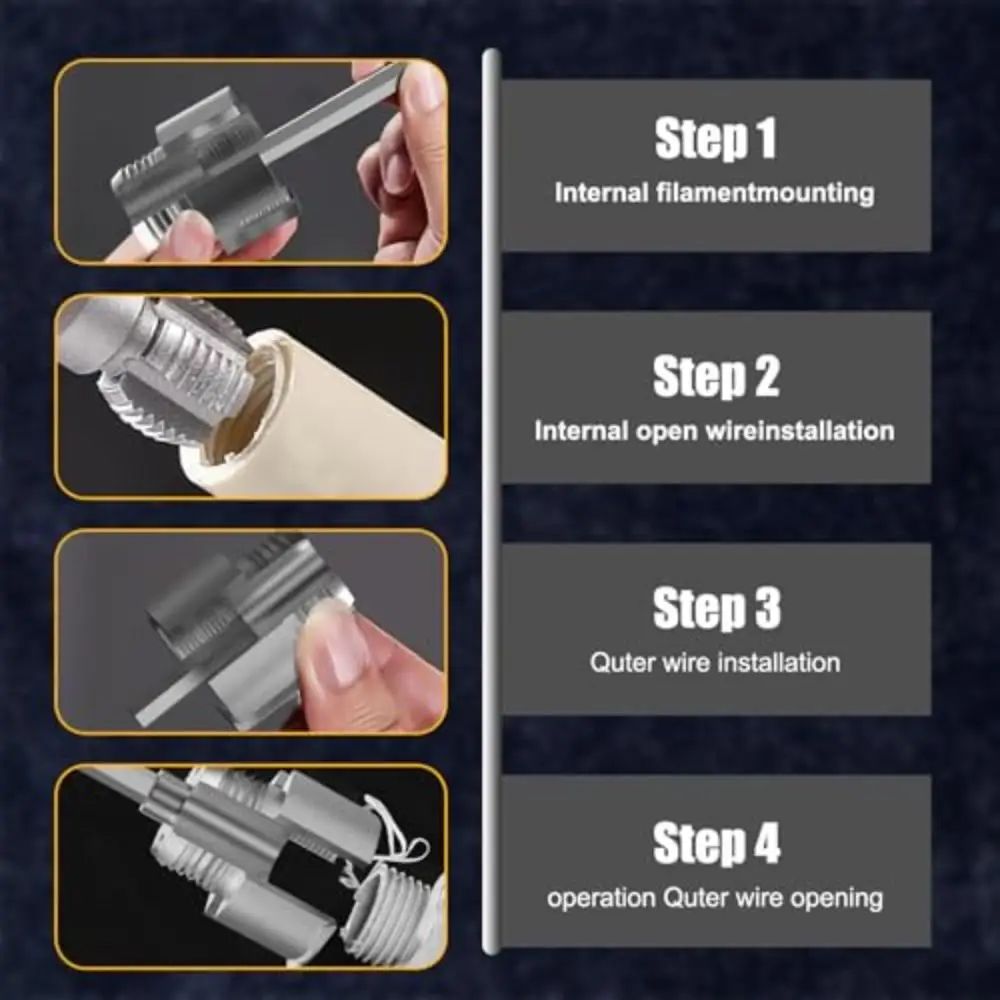 Step 1
Internal filamentmounting

Step 2
Internal open wireinstallation

Step 3
Quter wire installation

Step 4
operation Quter wire opening