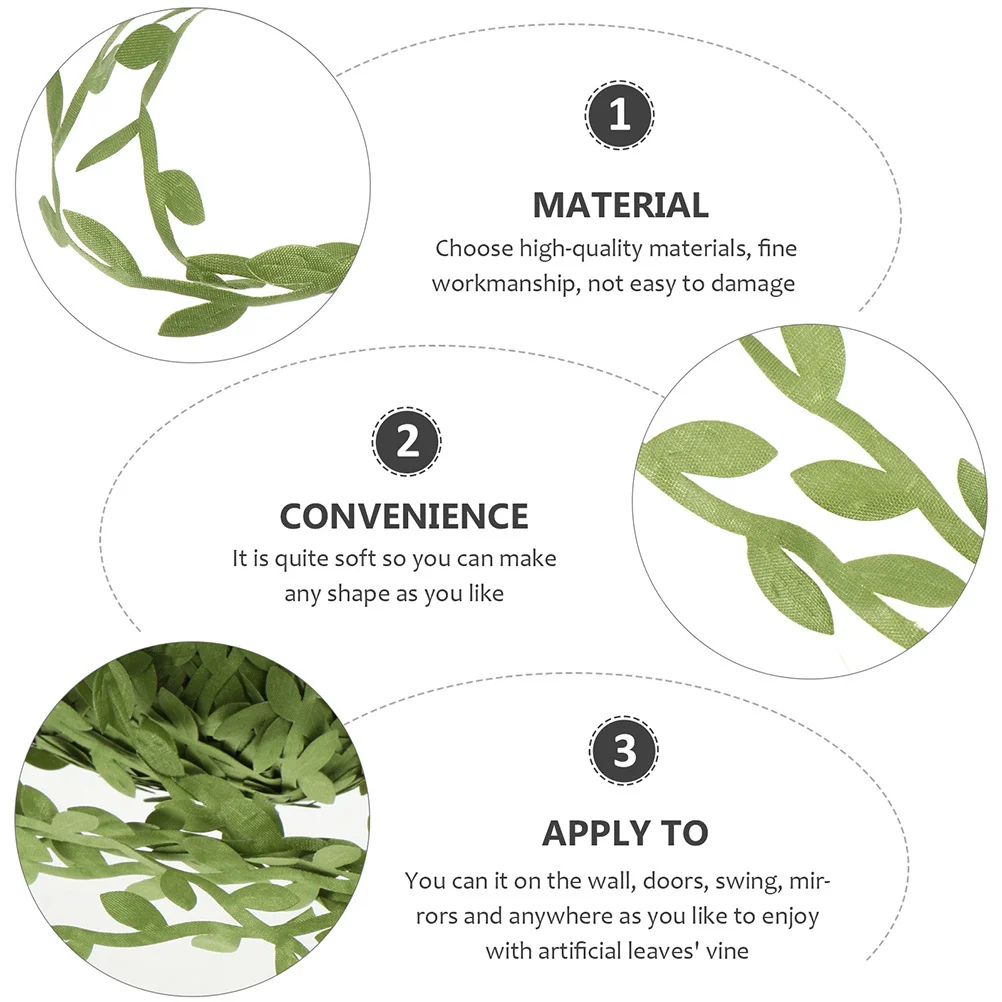 1

MATERIAL

Choose high-quality materials, fine workmanship, not easy to damage

2

CONVENIENCE

It is quite soft so you can make any shape as you like

3

APPLY TO

You can it on the wall, doors, swing, mirrors and anywhere as you like to enjoy with artificial leaves' vine