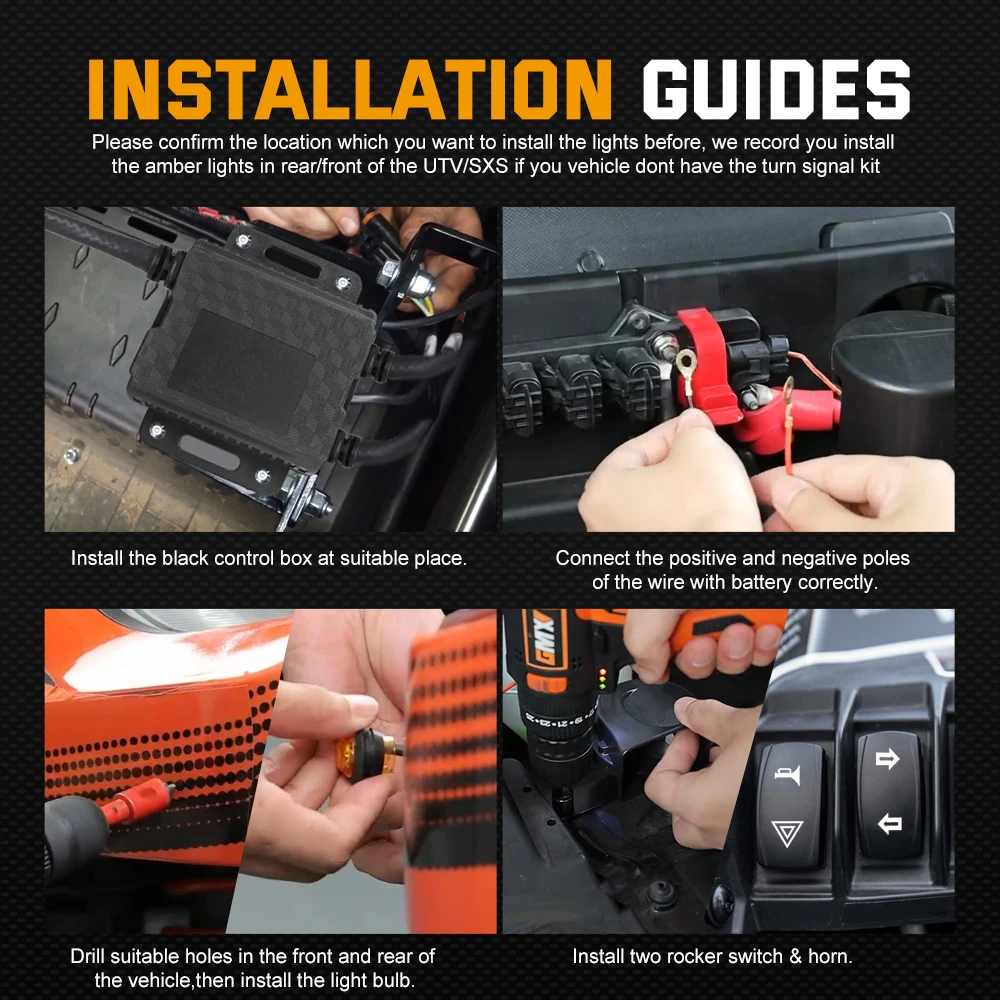 INSTALLATION GUIDES

Please confirm the location which you want to install the lights before, we record you install the amber lights in rear/front of the UTV/SXS if you vehicle dont have the turn signal kit

Install the black control box at suitable place.

Connect the positive and negative poles of the wire with battery correctly.

GMX

Drill suitable holes in the front and rear of the vehicle,then install the light bulb.

Install two rocker switch & horn.