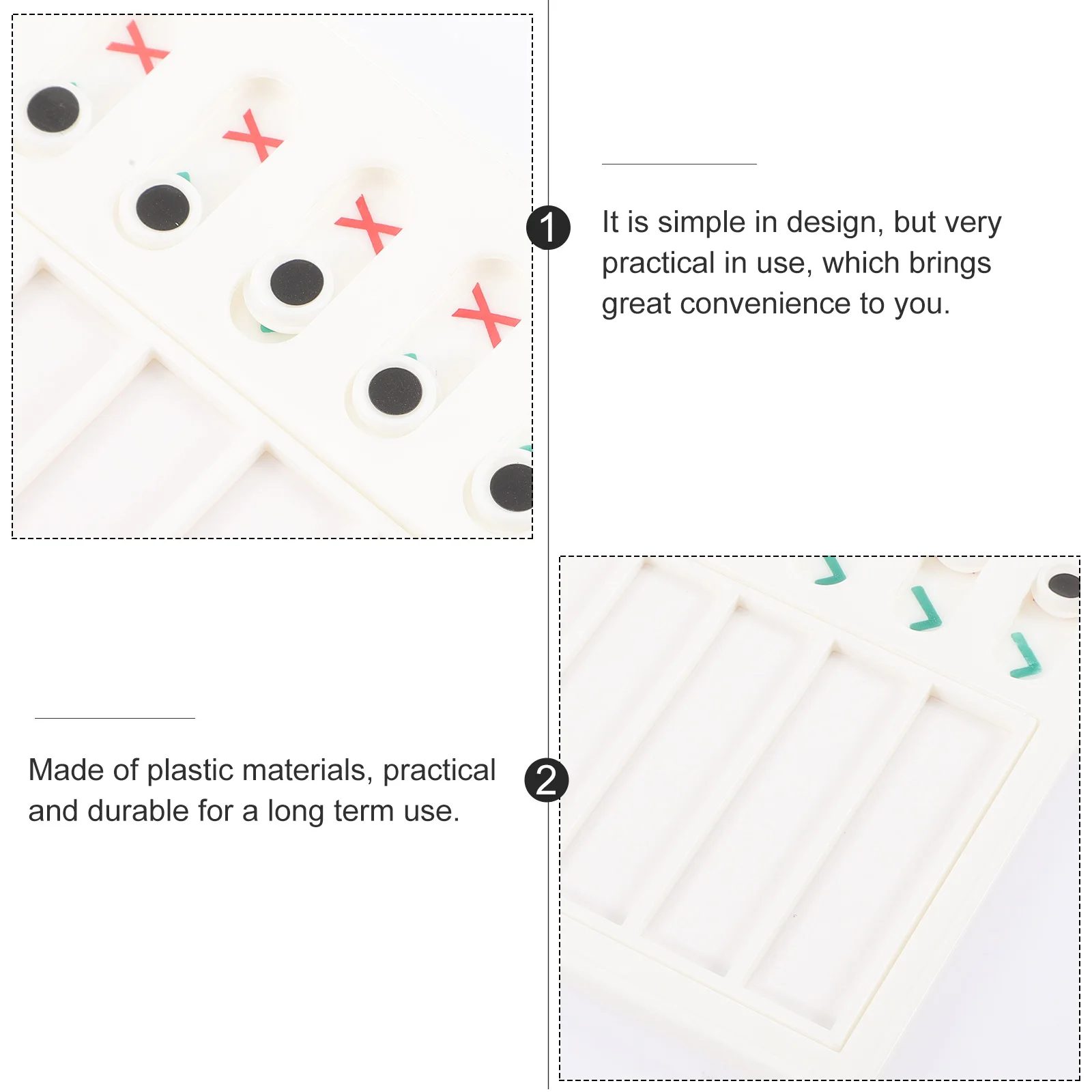 1

It is simple in design, but very practical in use, which brings great convenience to you.

Made of plastic materials, practical and durable for a long term use.

2