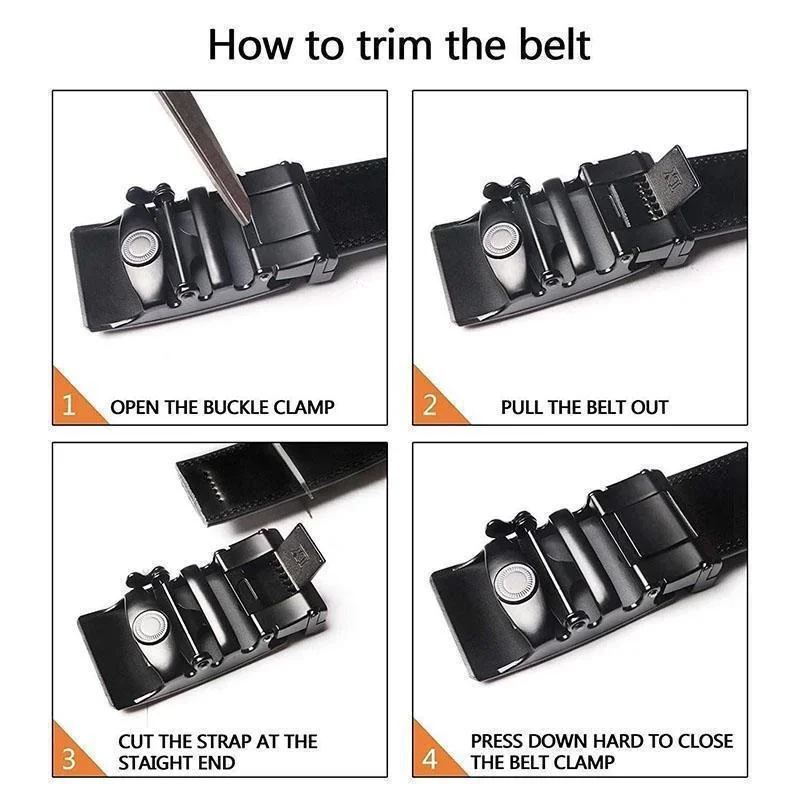 How to trim the belt

1 OPEN THE BUCKLE CLAMP

2 PULL THE BELT OUT

3 CUT THE STRAP AT THE STAIGHT END

4 PRESS DOWN HARD TO CLOSE THE BELT CLAMP