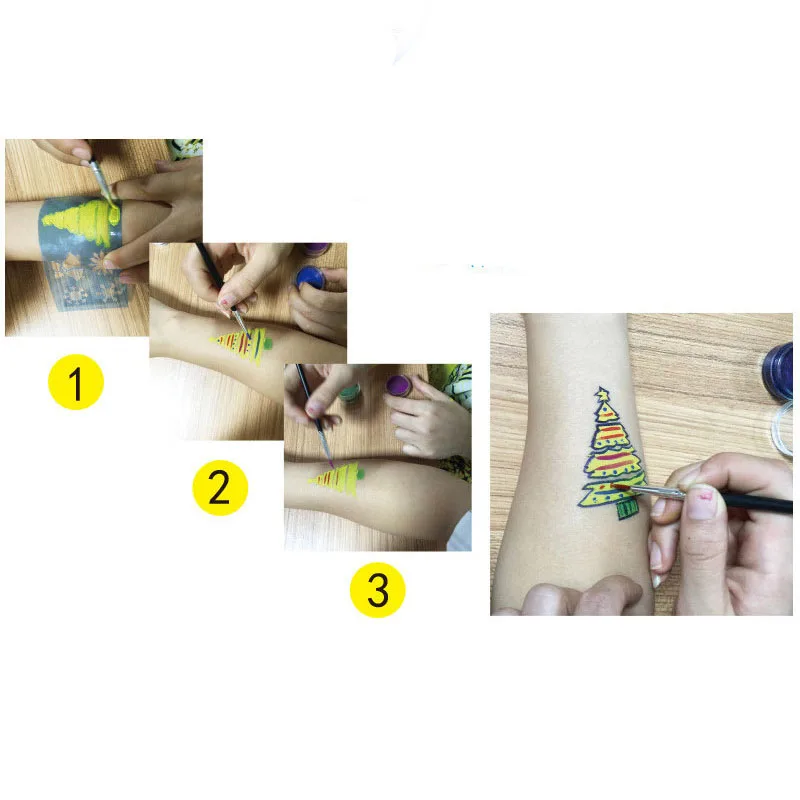 1

2

3