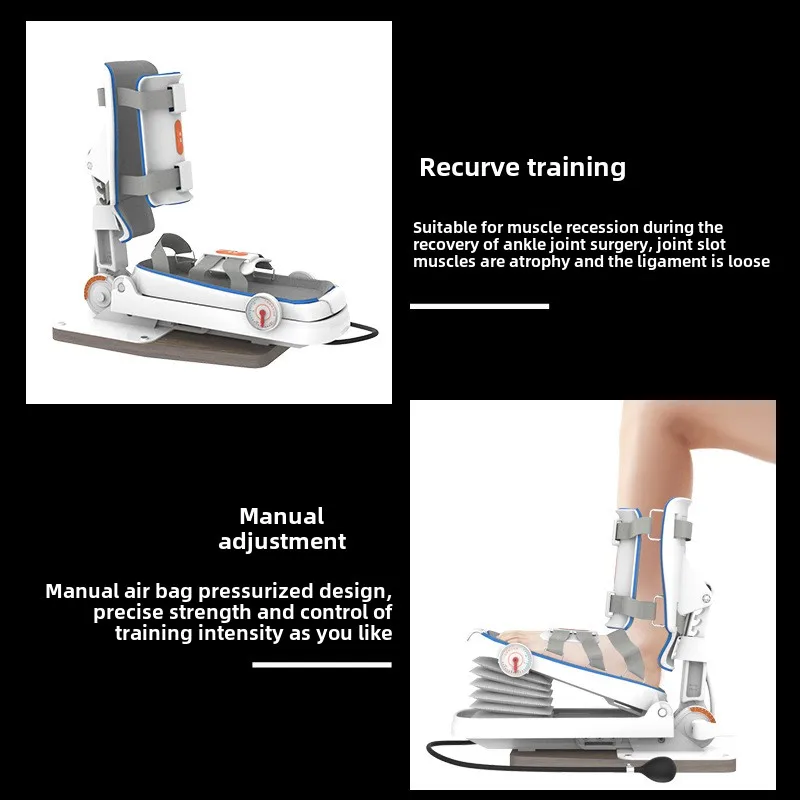 Recurve training

Suitable for muscle recession during the recovery of ankle joint surgery, joint slot muscles are atrophy and the ligament is loose

Manual adjustment

Manual air bag pressurized design, precise strength and control of training intensity as you like