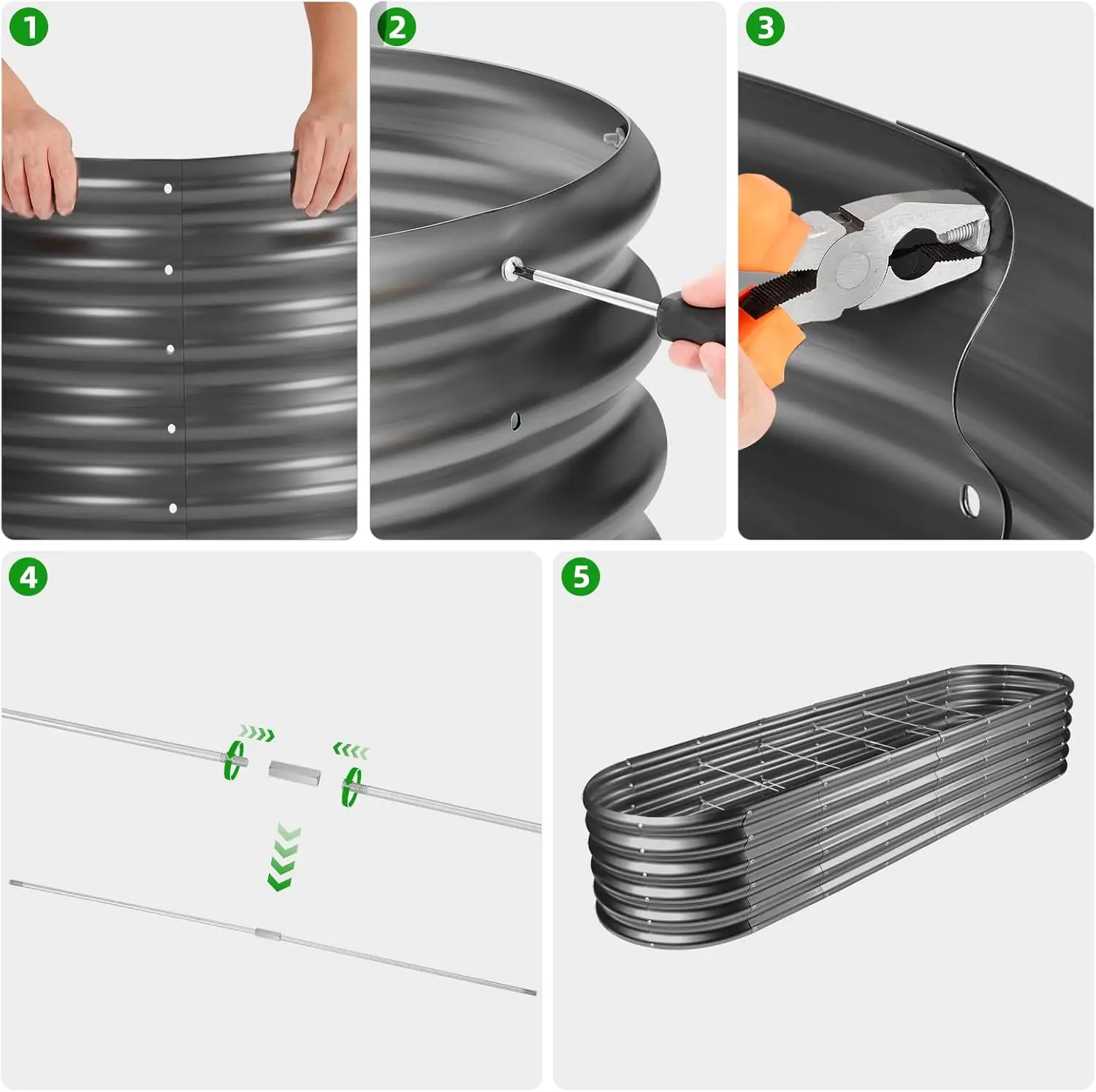 1
2
3
4
5