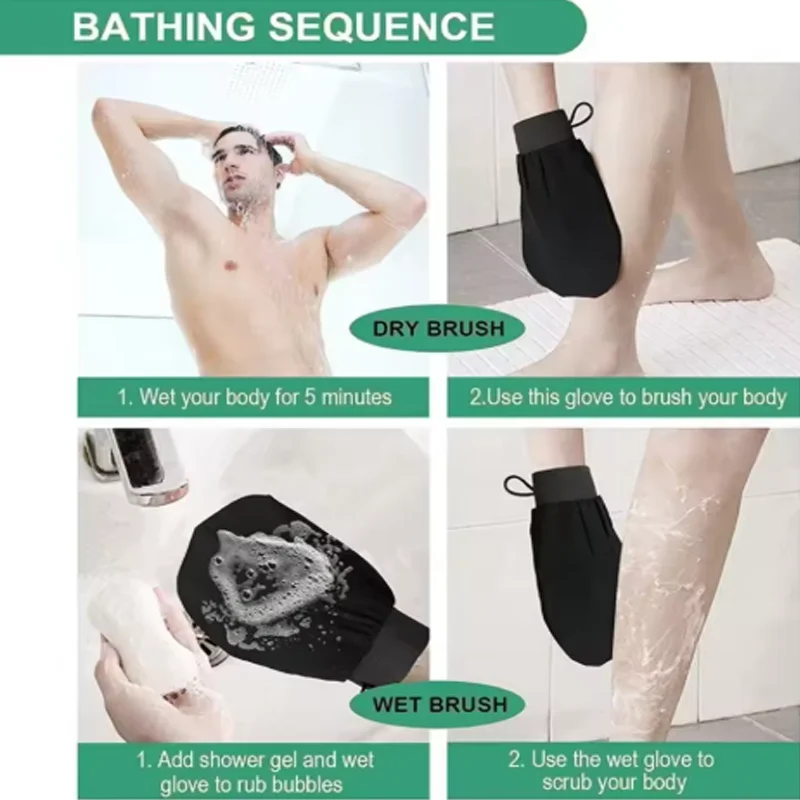 BATHING SEQUENCE

DRY BRUSH

1. Wet your body for 5 minutes

2.Use this glove to brush your body

WET BRUSH

1. Add shower gel and wet glove to rub bubbles

2. Use the wet glove to scrub your body