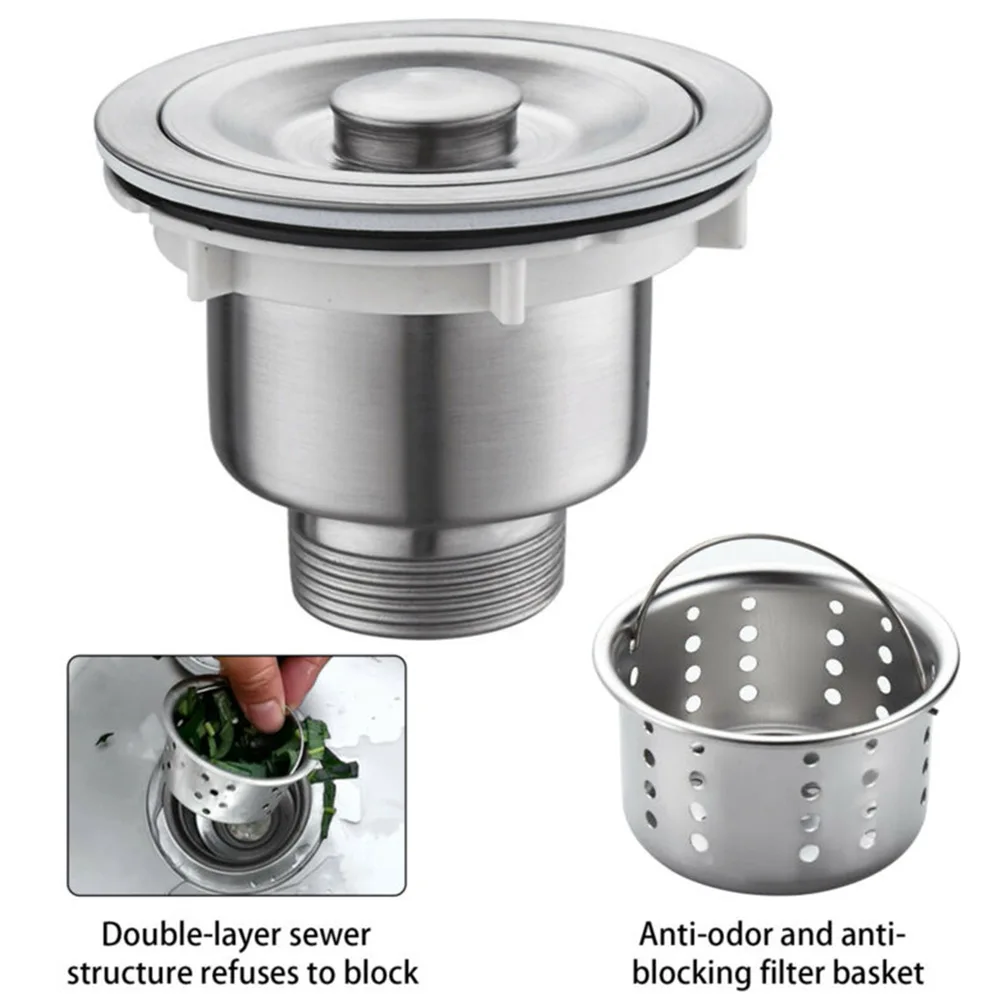 Double-layer sewer structure refuses to block

Anti-odor and anti-blocking filter basket