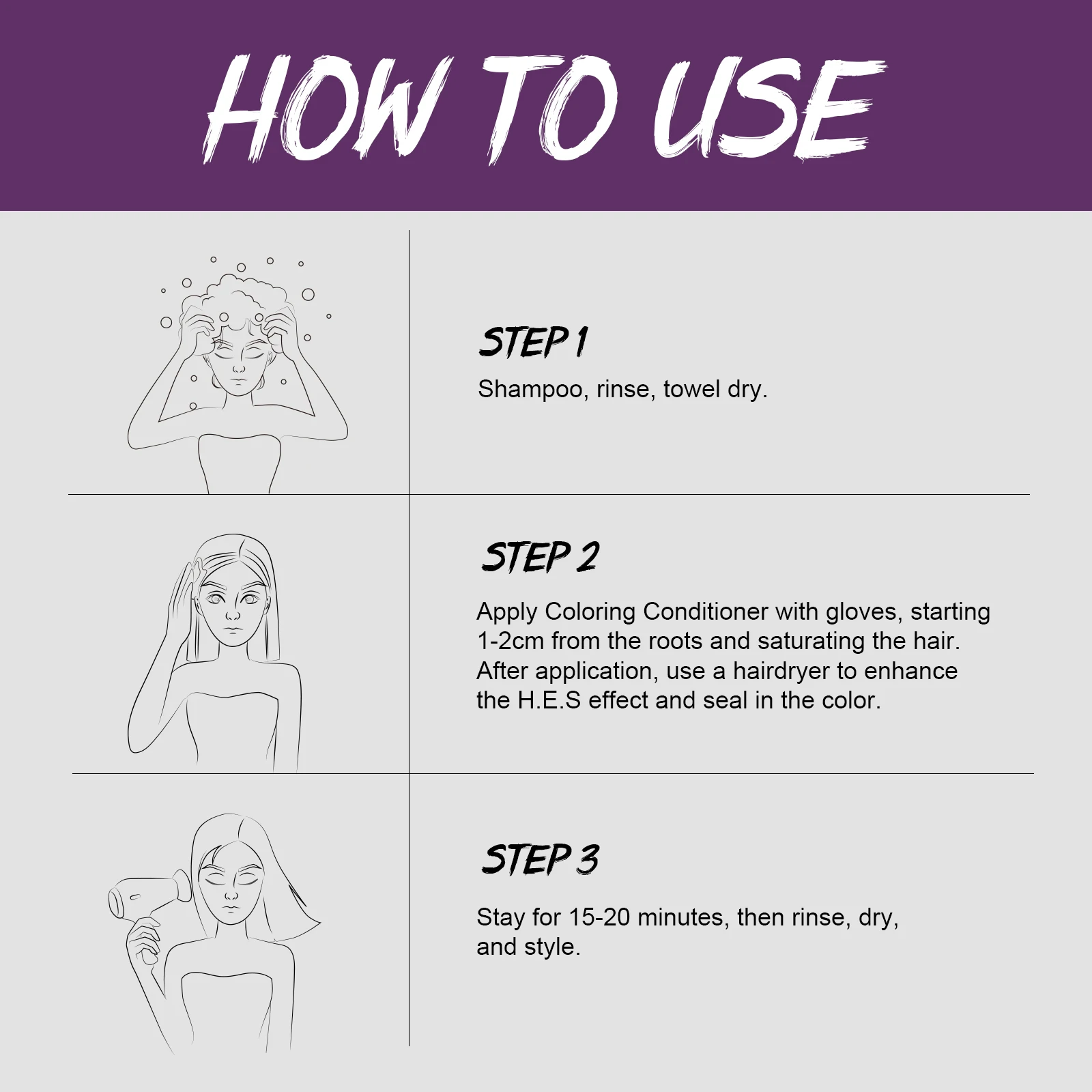 HOW TO USE

STEP 1

Shampoo, rinse, towel dry.

STEP 2

Apply Coloring Conditioner with gloves, starting 1-2cm from the roots and saturating the hair. After application, use a hairdryer to enhance the H.E.S effect and seal in the color.

STEP 3

Stay for 15-20 minutes, then rinse, dry, and style.