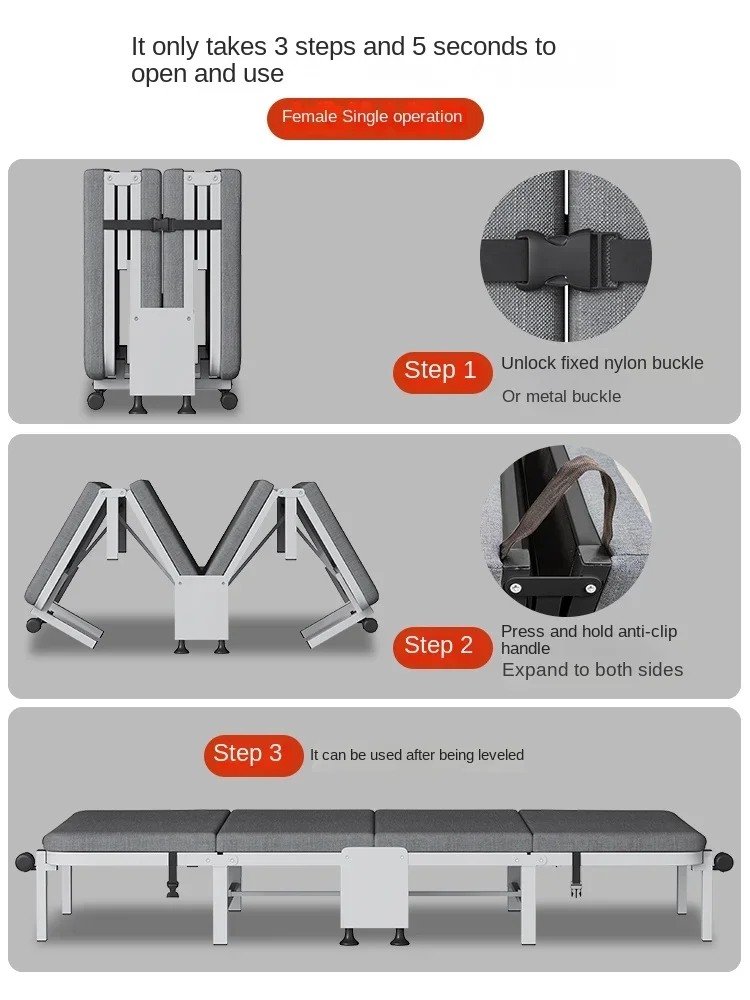 It only takes 3 steps and 5 seconds to open and use

Female Single operation

Step 1 Unlock fixed nylon buckle
Or metal buckle

Step 2 Press and hold anti-clip handle
Expand to both sides

Step 3 It can be used after being leveled