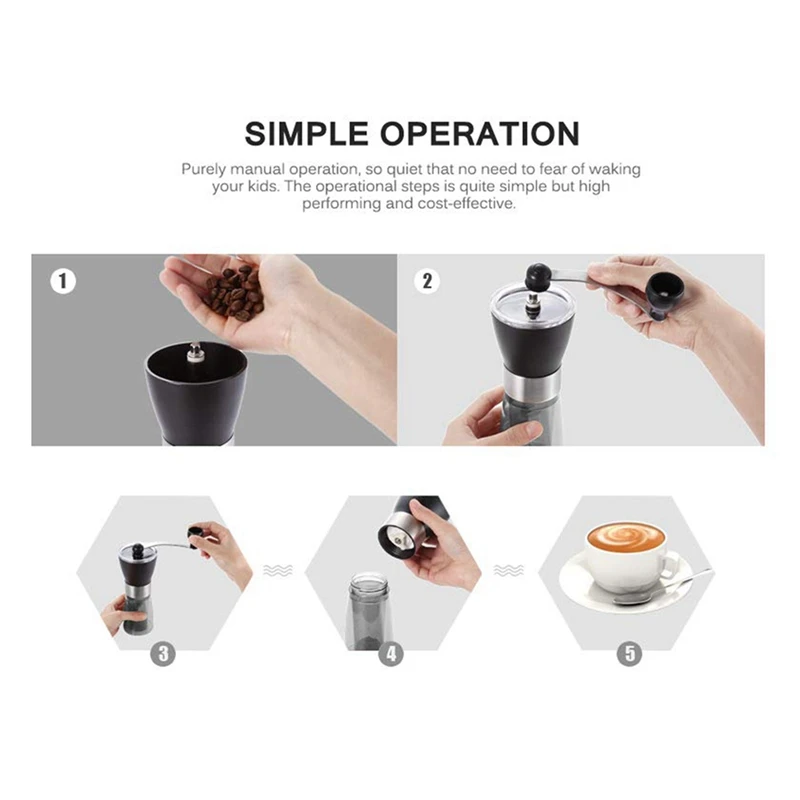 SIMPLE OPERATION

Purely manual operation, so quiet that no need to fear of waking your kids. The operational steps is quite simple but high performing and cost-effective.

1

2

3

4

5