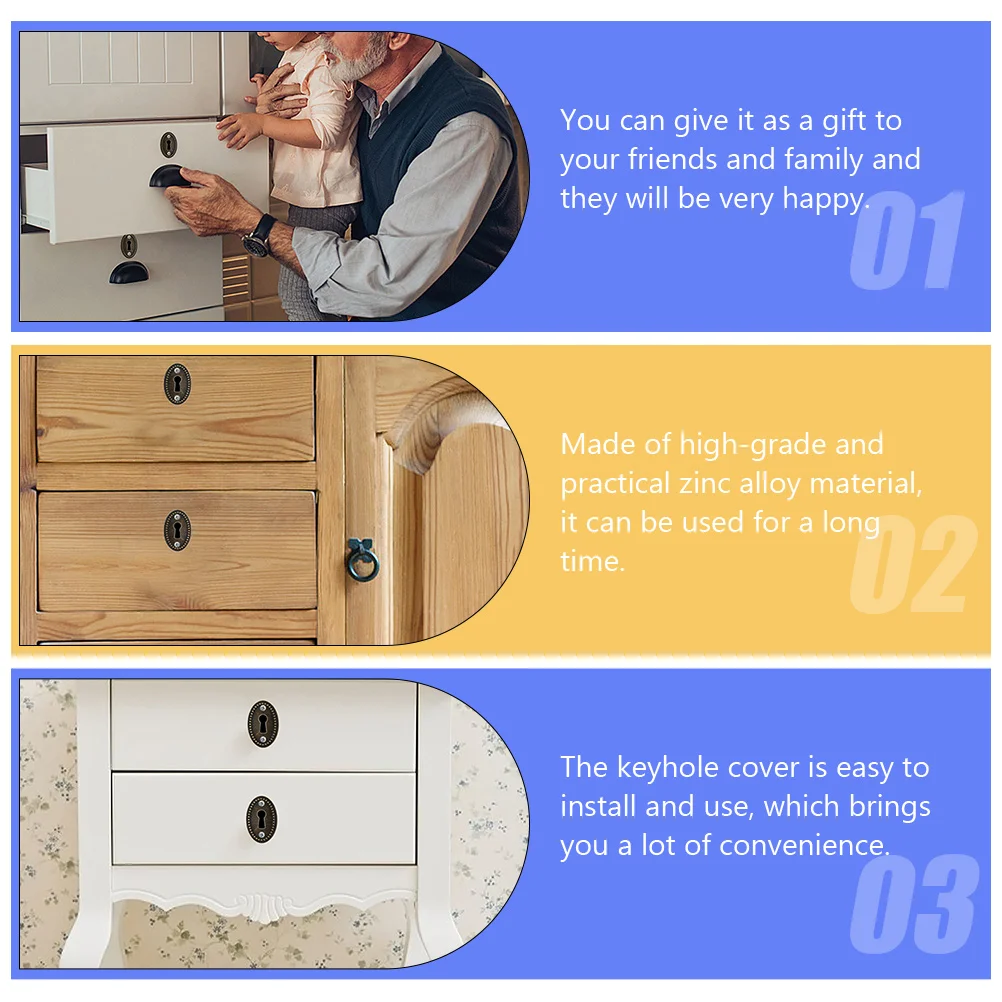 You can give it as a gift to your friends and family and they will be very happy.

01

Made of high-grade and practical zinc alloy material, it can be used for a long time.

02

The keyhole cover is easy to install and use, which brings you a lot of convenience.

03