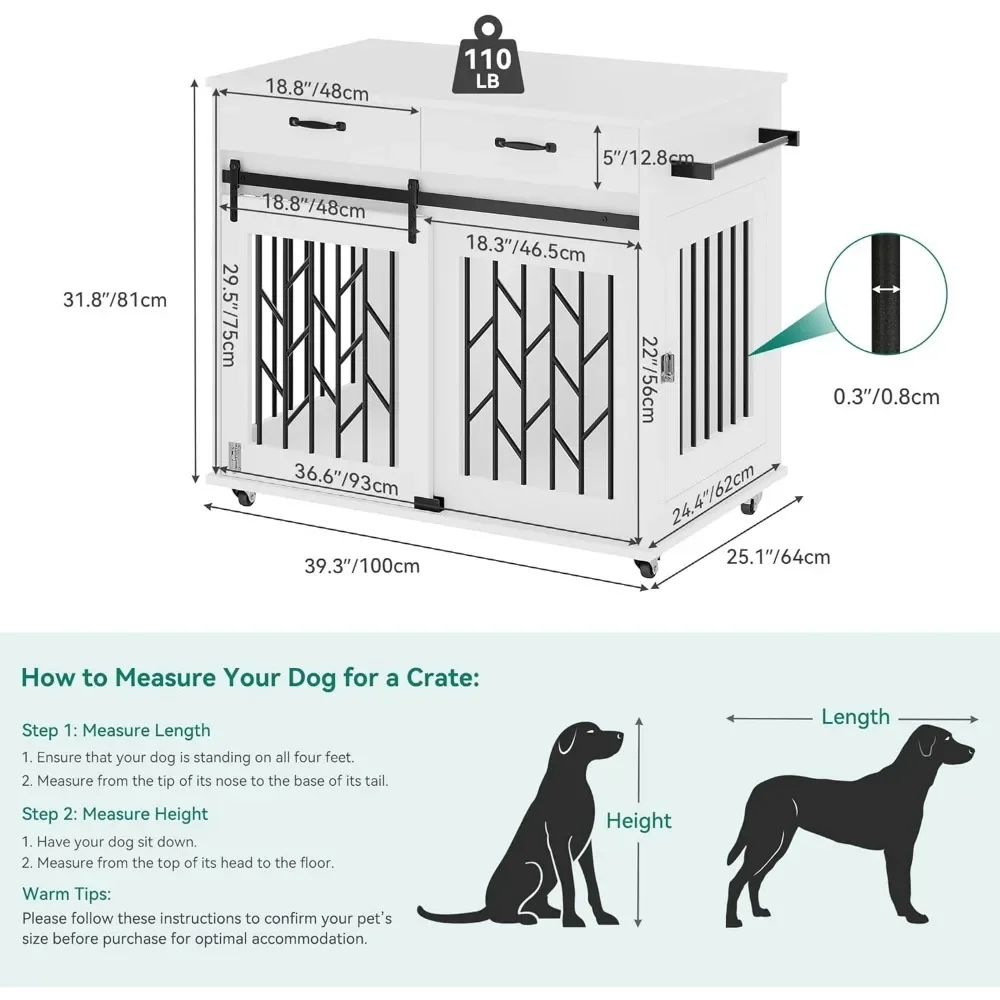 110 LB

18.8"/48cm

5"/12.8cm

18.8"/48cm

18.3"/46.5cm

31.8"/81cm

29.5"/75cm

22"/56cm

0.3"/0.8cm

36.6"/93cm

24.4"/62cm

39.3"/100cm

25.1"/64cm

How to Measure Your Dog for a Crate:

Step 1: Measure Length

1. Ensure that your dog is standing on all four feet.
2. Measure from the tip of its nose to the base of its tail.

Step 2: Measure Height

1. Have your dog sit down.
2. Measure from the top of its head to the floor.

Warm Tips:

Please follow these instructions to confirm your pet's size before purchase for optimal accommodation.

Height

Length