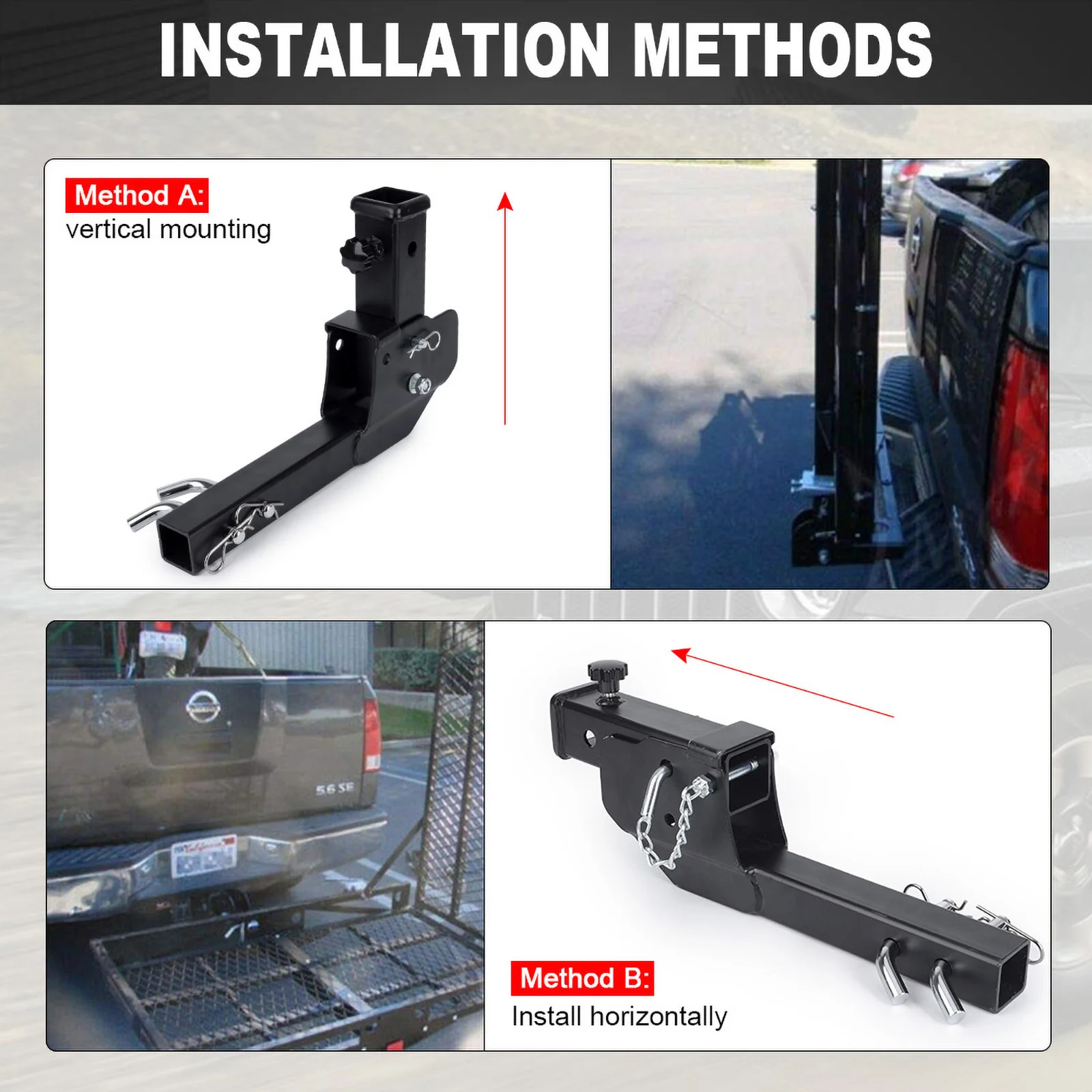 INSTALLATION METHODS

Method A:
vertical mounting

5.6 SE

Method B:
Install horizontally