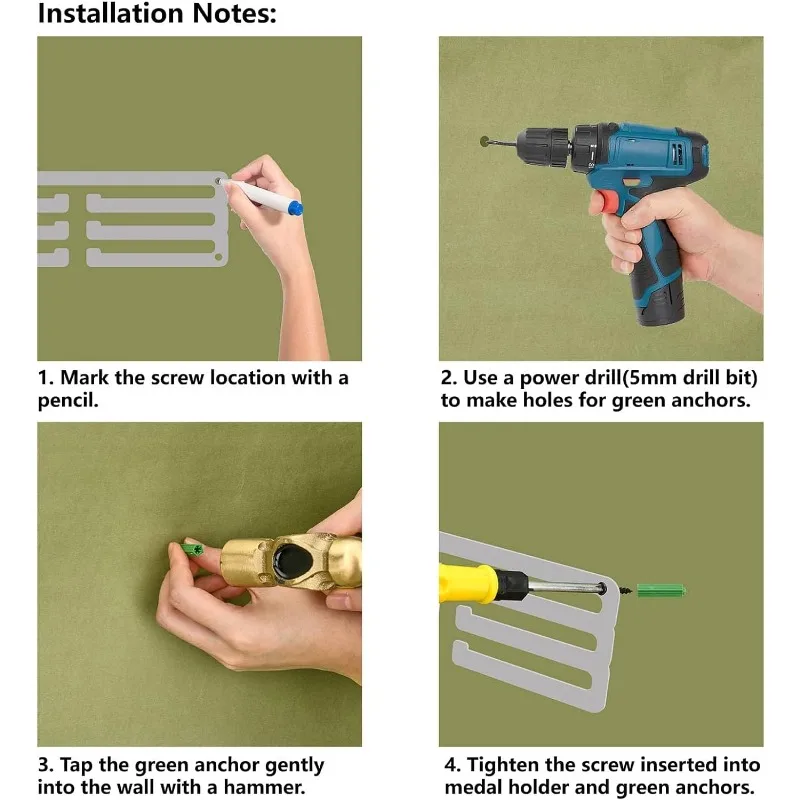 Installation Notes:

1. Mark the screw location with a pencil.

2. Use a power drill(5mm drill bit) to make holes for green anchors.

3. Tap the green anchor gently into the wall with a hammer.

4. Tighten the screw inserted into medal holder and green anchors.