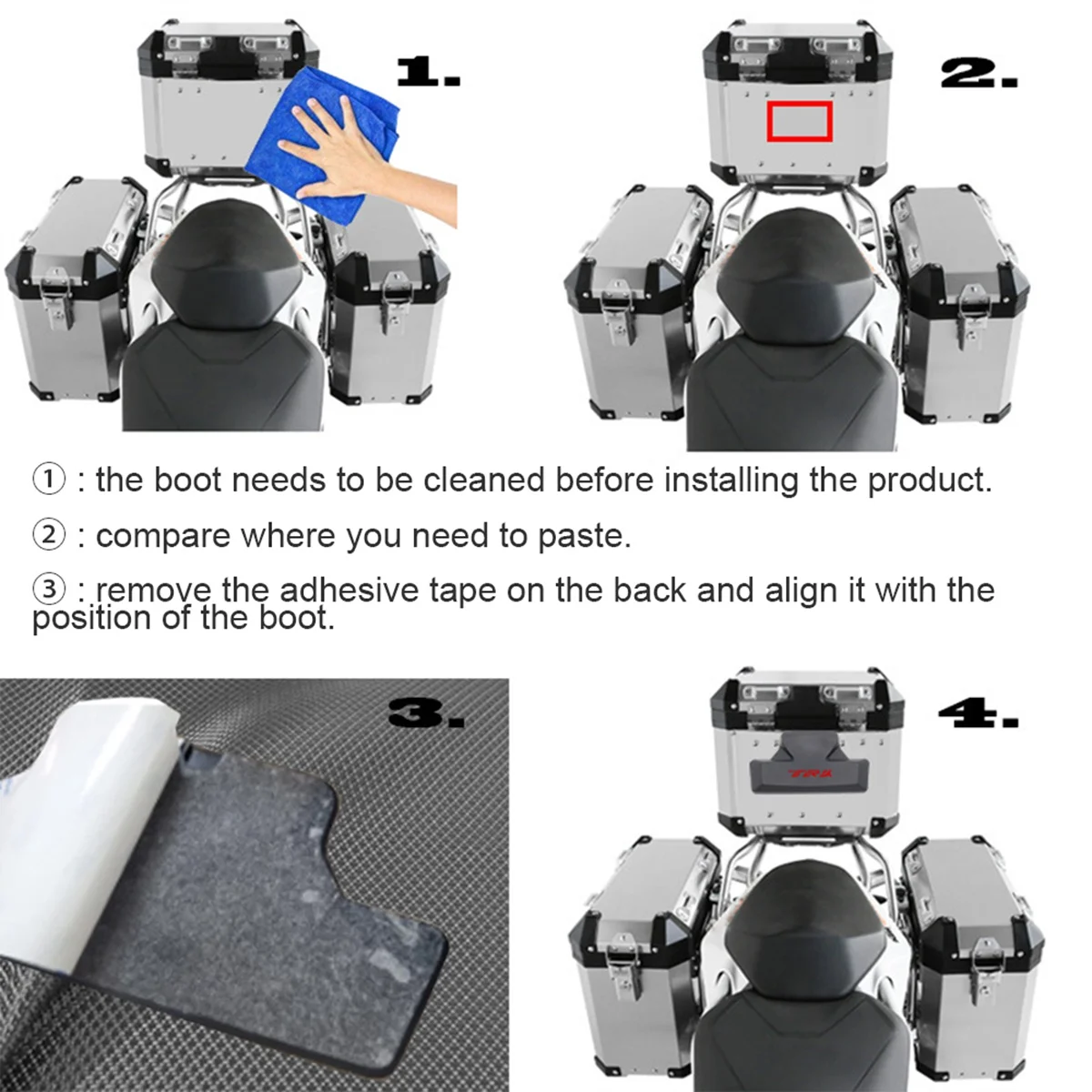 1.

2.

① : the boot needs to be cleaned before installing the product.

② : compare where you need to paste.

③ : remove the adhesive tape on the back and align it with the position of the boot.

3.

4.

TRK