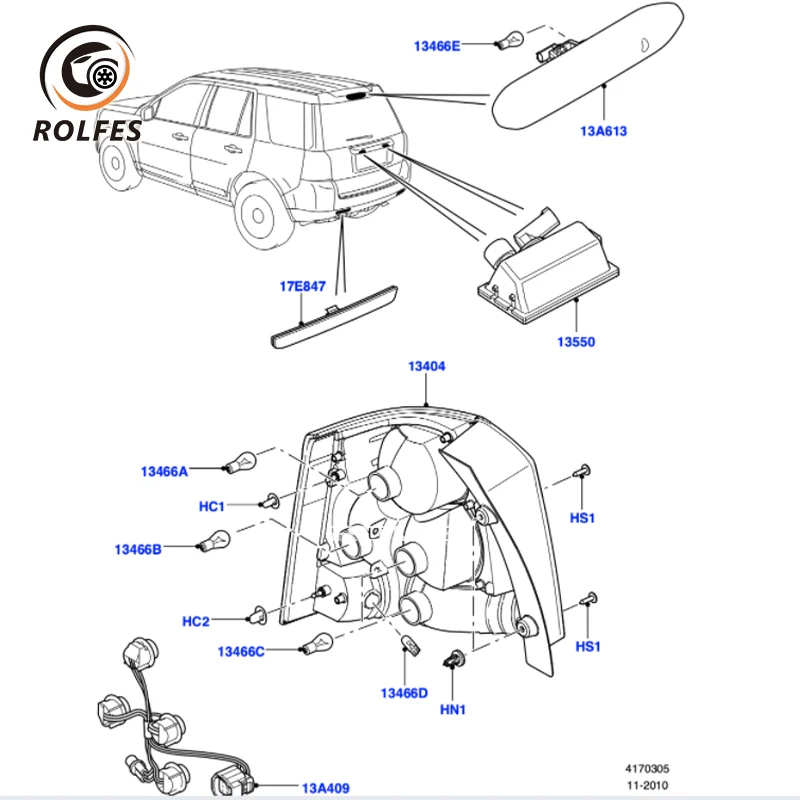 ROLFES

13466E

13A613

17E847

13550

13404

13466A

HC1

13466B

HC2

13466C

13466D

HN1

HS1

HS1

13A409

4170305
11-2010