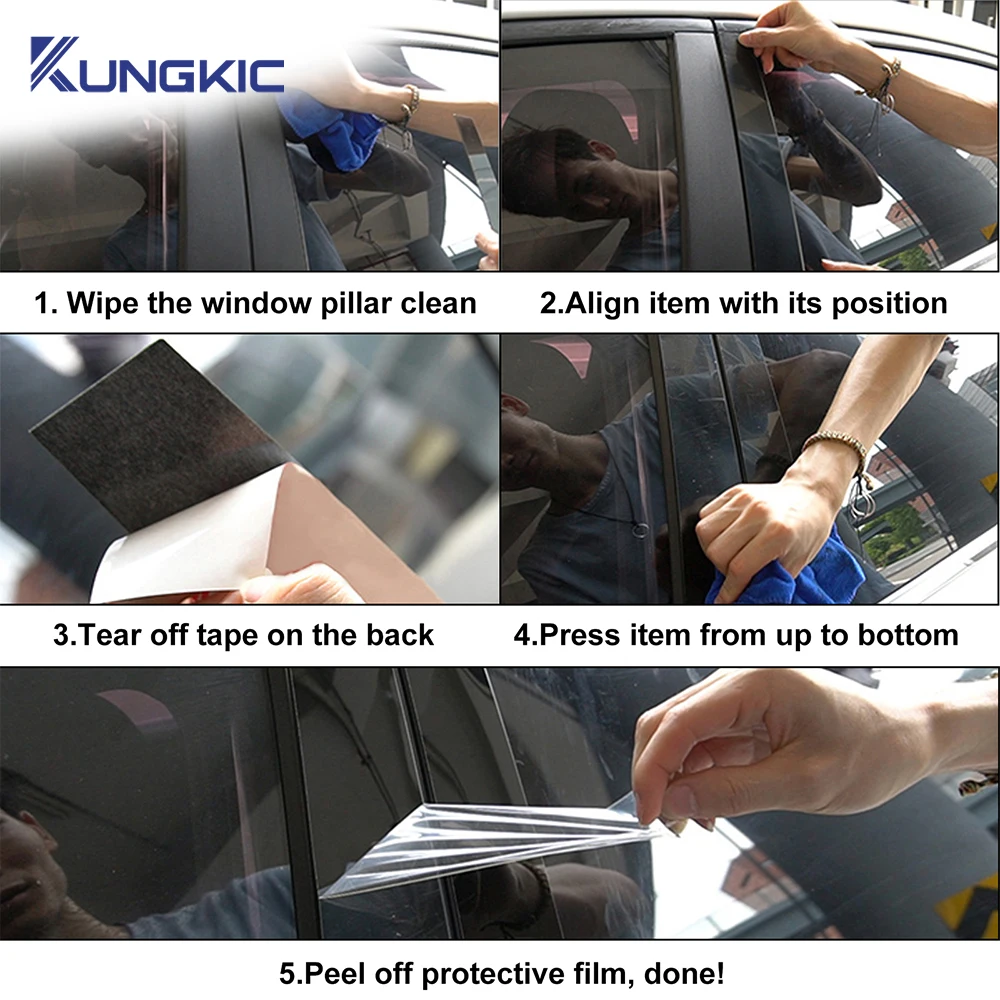 KUNGKIC

1. Wipe the window pillar clean

2.Align item with its position

3.Tear off tape on the back

4.Press item from up to bottom

5.Peel off protective film, done!