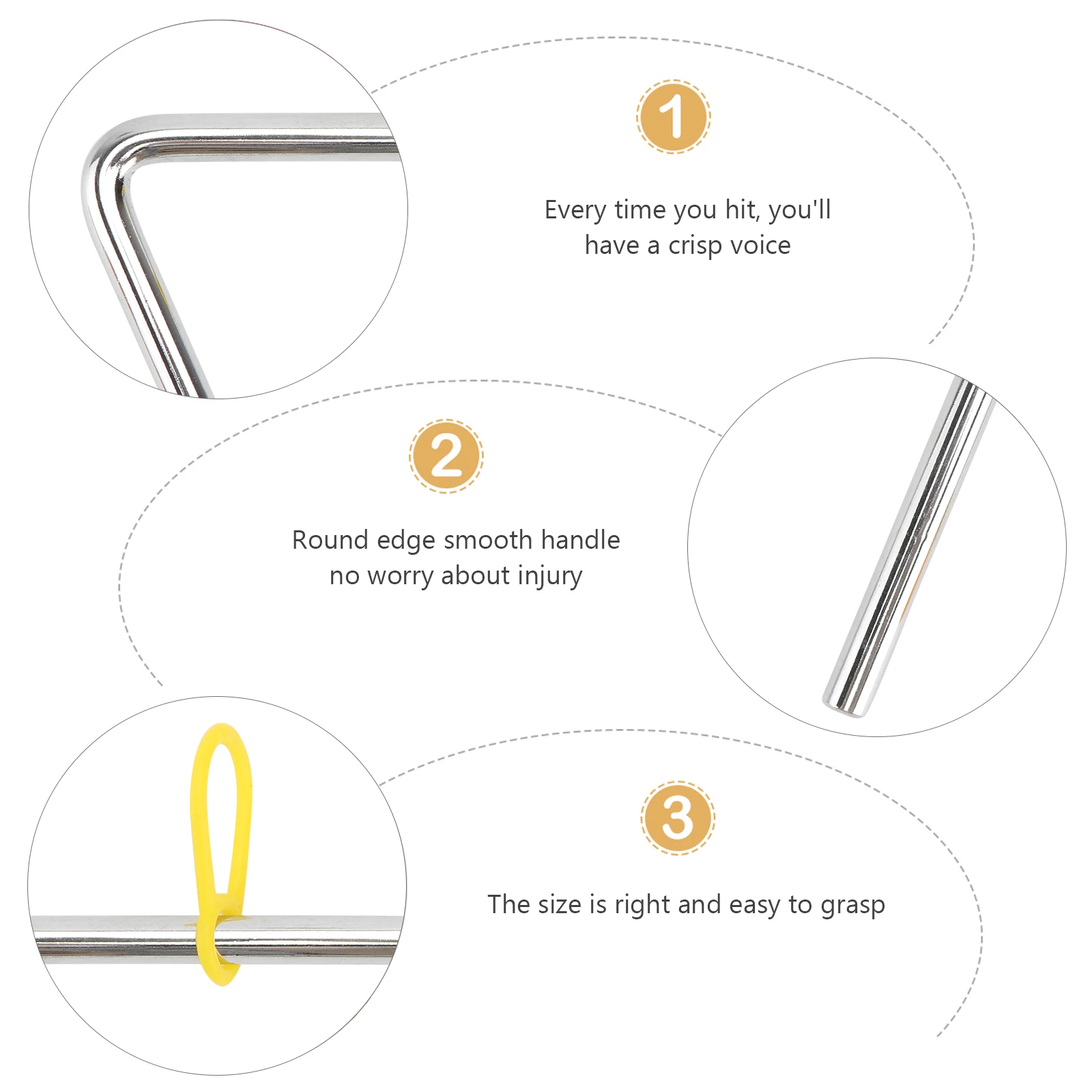 1

Every time you hit, you'll have a crisp voice

2

Round edge smooth handle no worry about injury

3

The size is right and easy to grasp