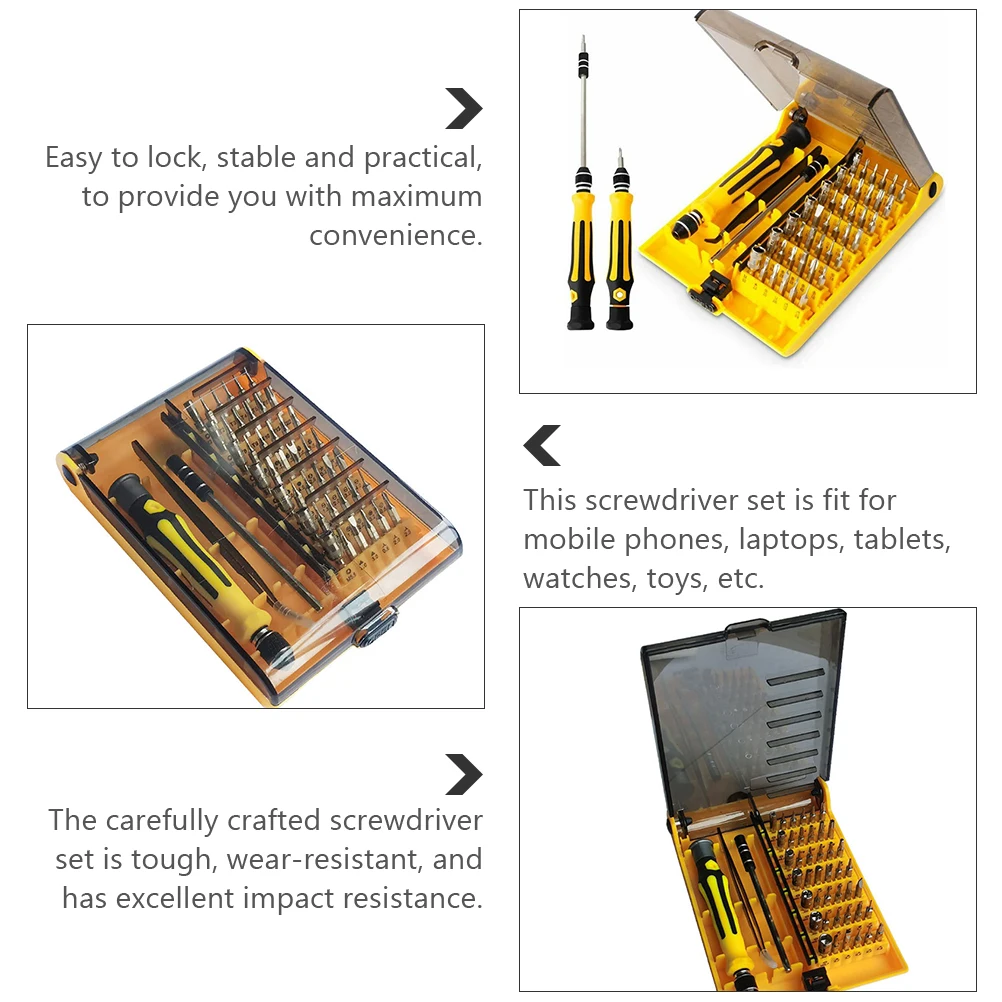 Easy to lock, stable and practical, to provide you with maximum convenience.

This screwdriver set is fit for mobile phones, laptops, tablets, watches, toys, etc.

The carefully crafted screwdriver set is tough, wear-resistant, and has excellent impact resistance.