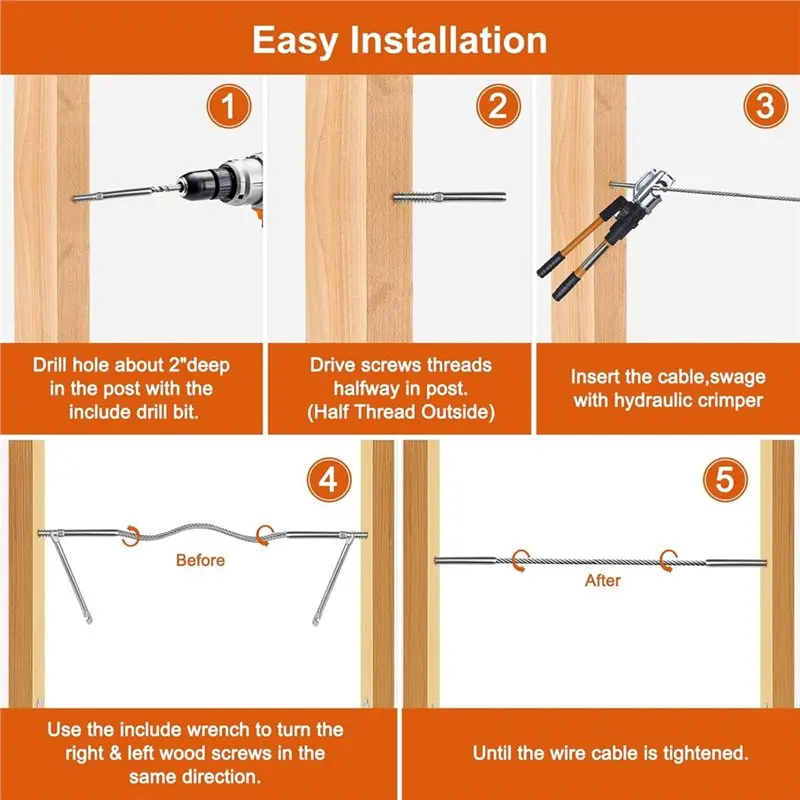 Easy Installation

1

Drill hole about 2"deep in the post with the include drill bit.

2

Drive screws threads halfway in post. (Half Thread Outside)

3

Insert the cable,swage with hydraulic crimper

4

Before

Use the include wrench to turn the right & left wood screws in the same direction.

5

After

Until the wire cable is tightened.