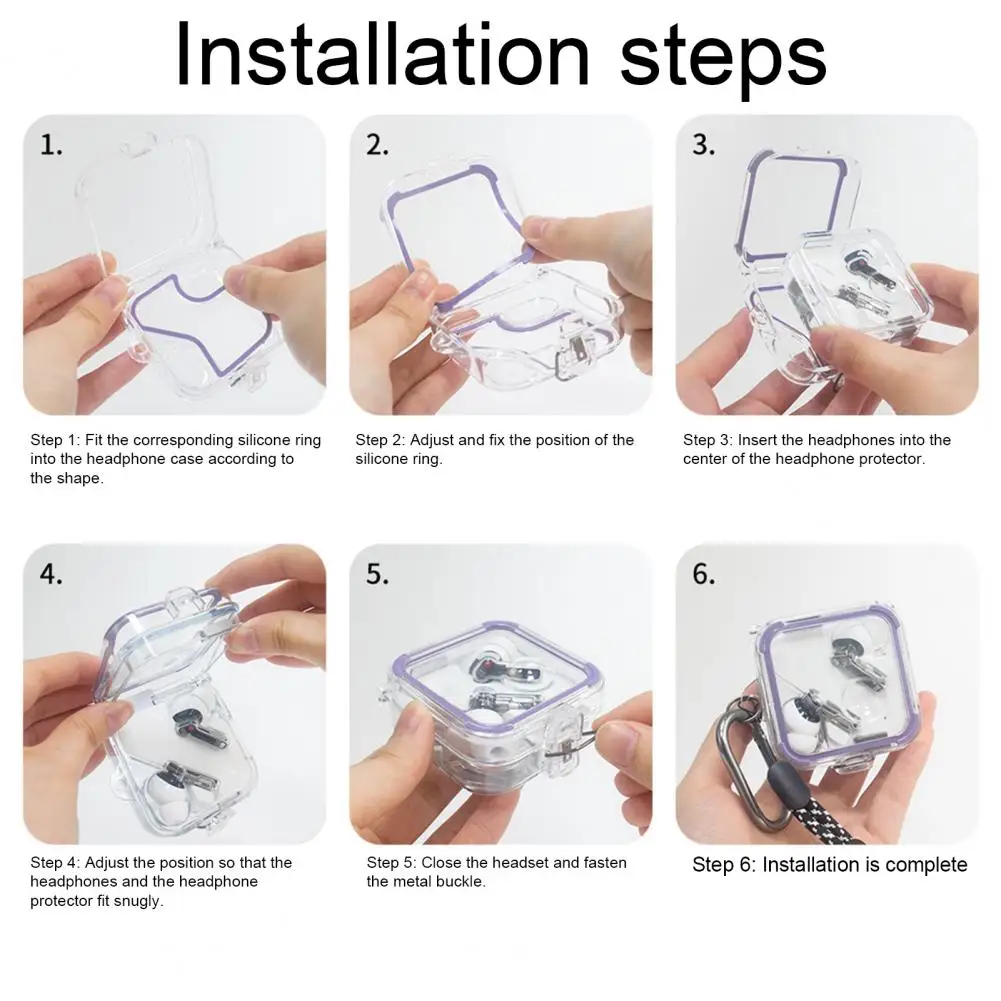 Installation steps

1.

Step 1: Fit the corresponding silicone ring into the headphone case according to the shape.

2.

Step 2: Adjust and fix the position of the silicone ring.

3.

Step 3: Insert the headphones into the center of the headphone protector.

4.

Step 4: Adjust the position so that the headphones and the headphone protector fit snugly.

5.

Step 5: Close the headset and fasten the metal buckle.

6.

Step 6: Installation is complete