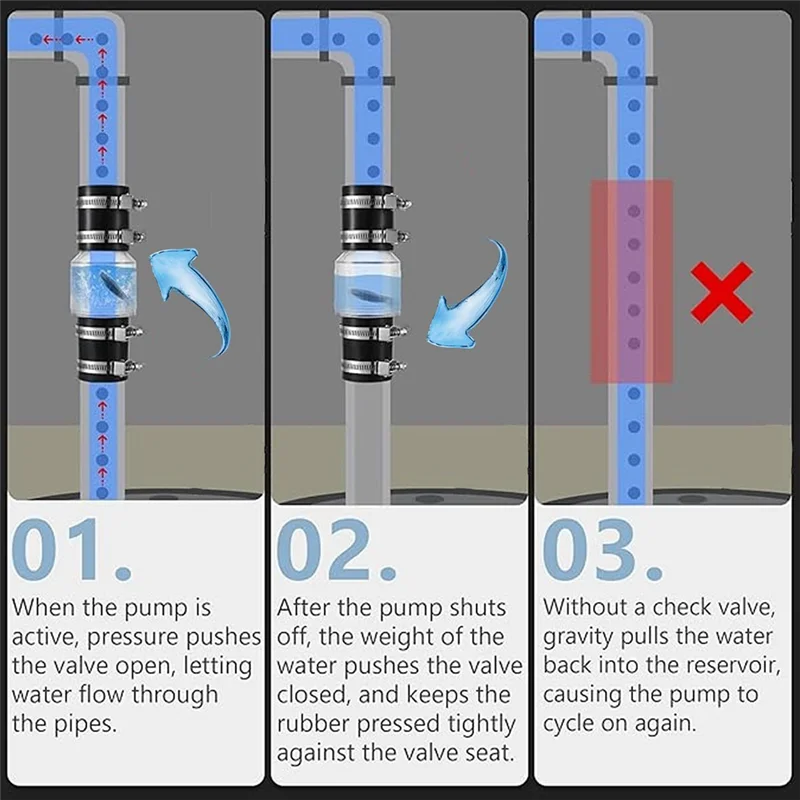 01.
When the pump is active, pressure pushes the valve open, letting water flow through the pipes.

02.
After the pump shuts off, the weight of the water pushes the valve closed, and keeps the rubber pressed tightly against the valve seat.

03.
Without a check valve, gravity pulls the water back into the reservoir, causing the pump to cycle on again.