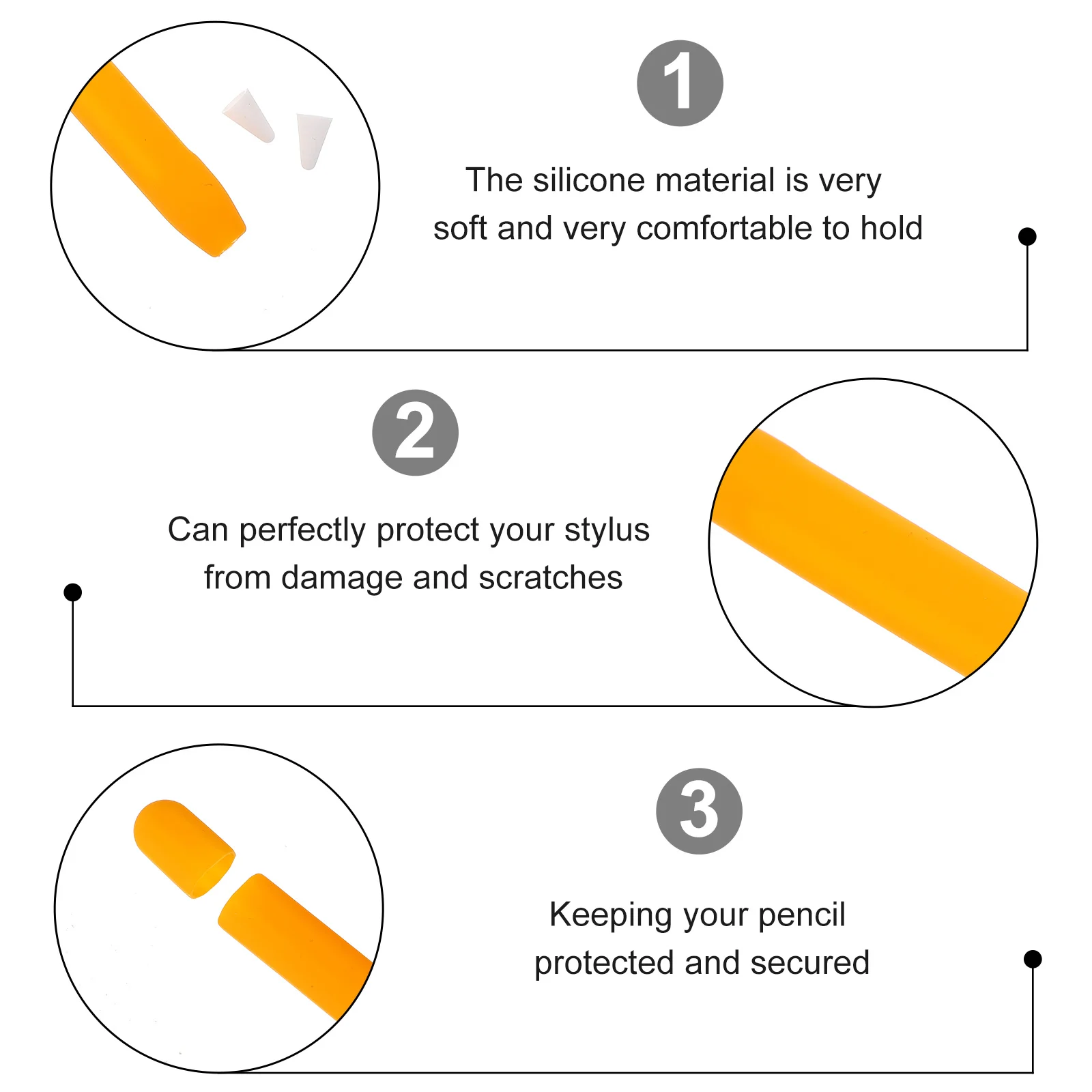 1

The silicone material is very soft and very comfortable to hold

2

Can perfectly protect your stylus from damage and scratches

3

Keeping your pencil protected and secured