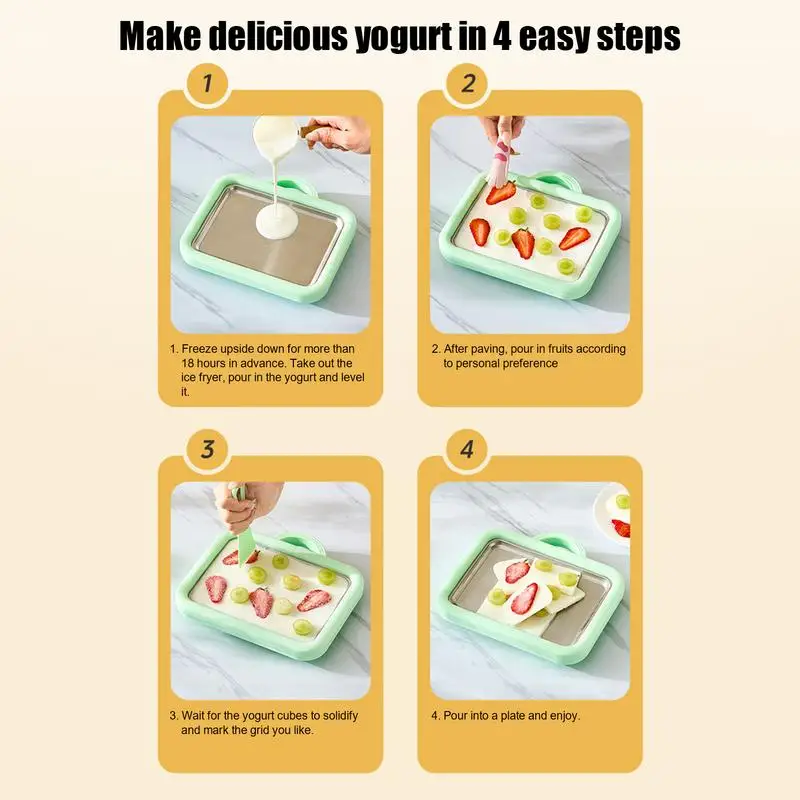 Make delicious yogurt in 4 easy steps

1

1. Freeze upside down for more than 18 hours in advance. Take out the ice fryer, pour in the yogurt and level it.

2

2. After paving, pour in fruits according to personal preference

3

3. Wait for the yogurt cubes to solidify and mark the grid you like.

4

4. Pour into a plate and enjoy.