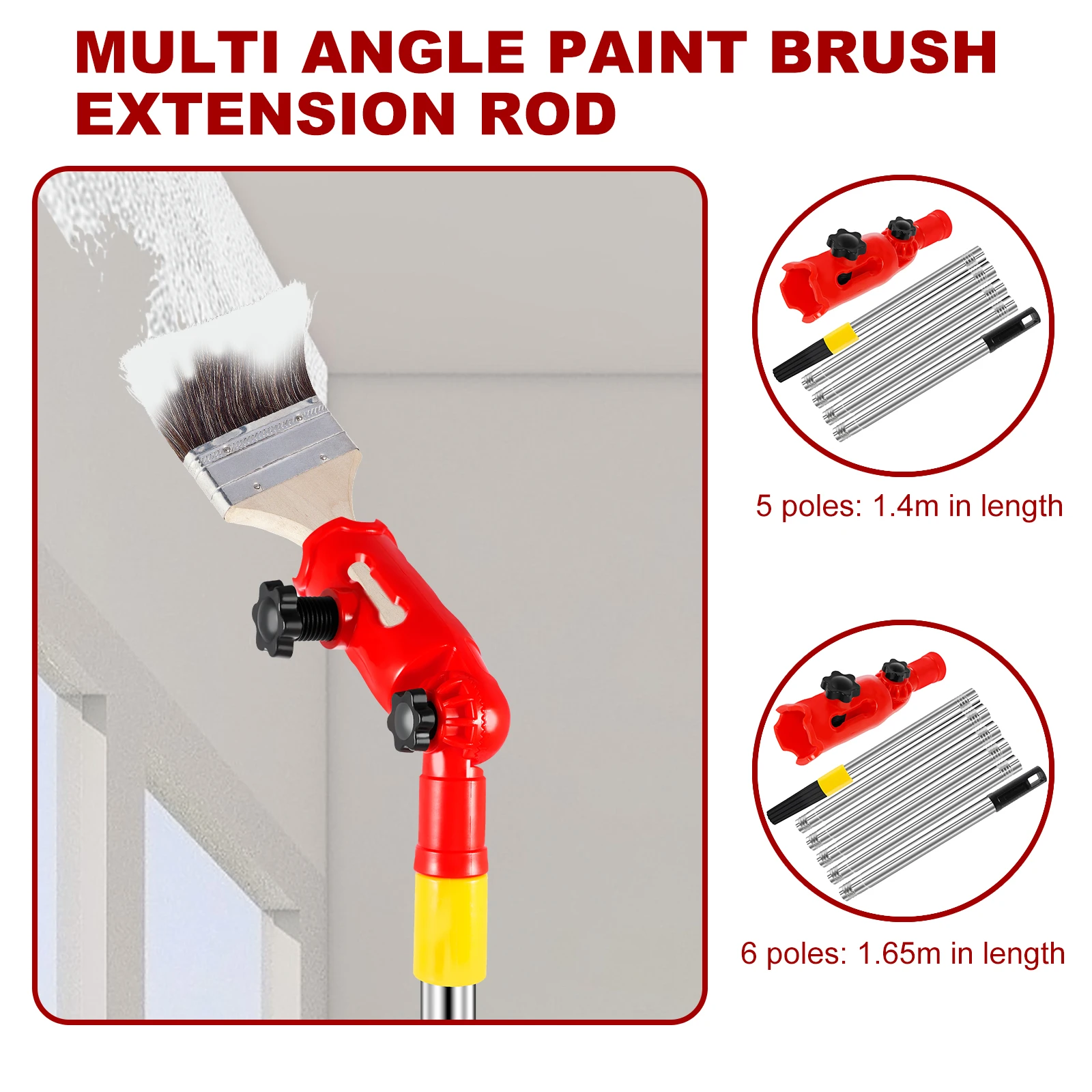 MULTI ANGLE PAINT BRUSH EXTENSION ROD

5 poles: 1.4m in length

6 poles: 1.65m in length